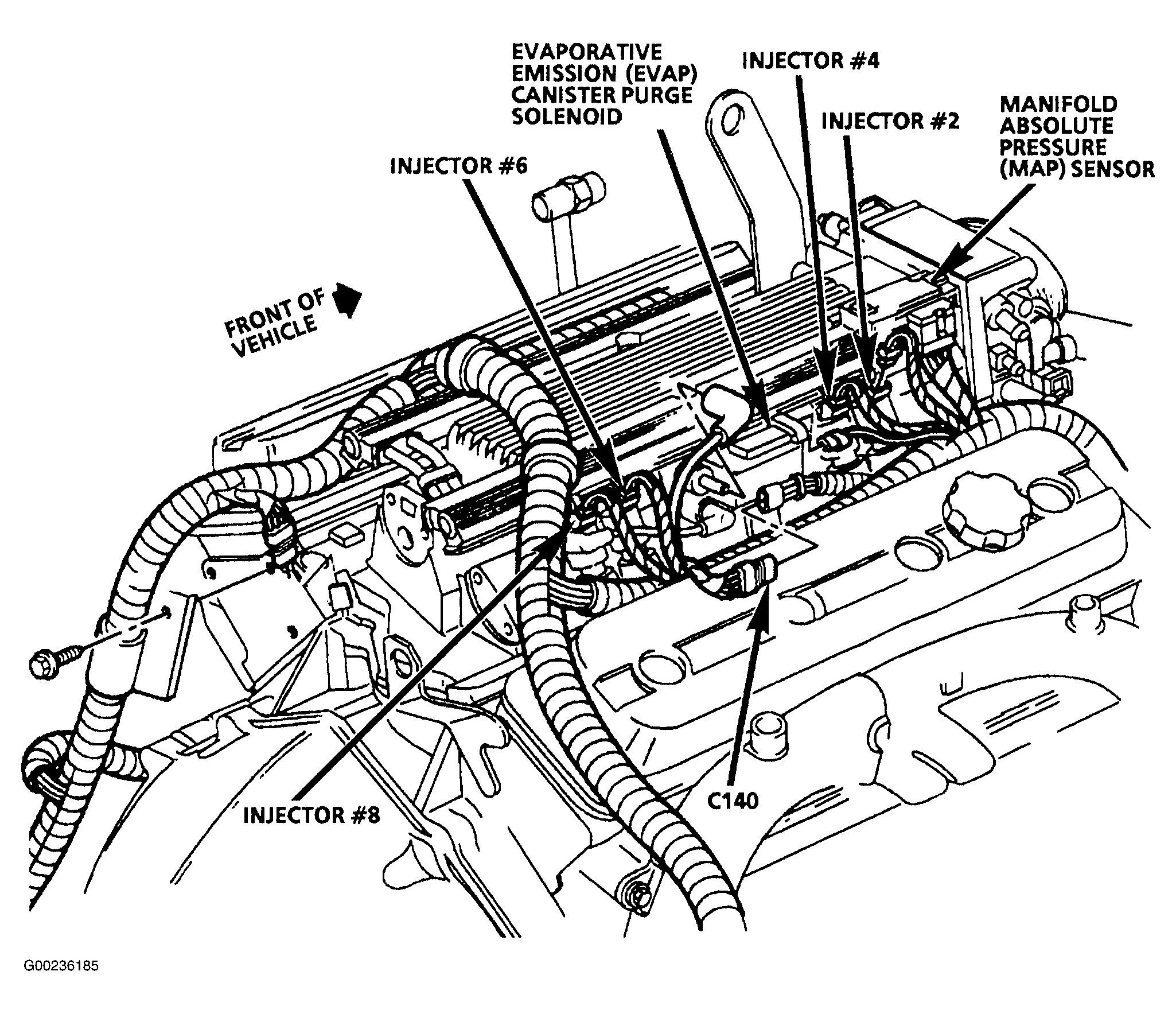 EVAPORATIVE EMISSION (EVAP) CANISTER PURGE SOLENOID

INJECTOR #4

INJECTOR #2

MANIFOLD ABSOLUTE PRESSURE (MAP) SENSOR

INJECTOR #6

FRONT OF VEHICLE

INJECTOR #8

C140

G00236185