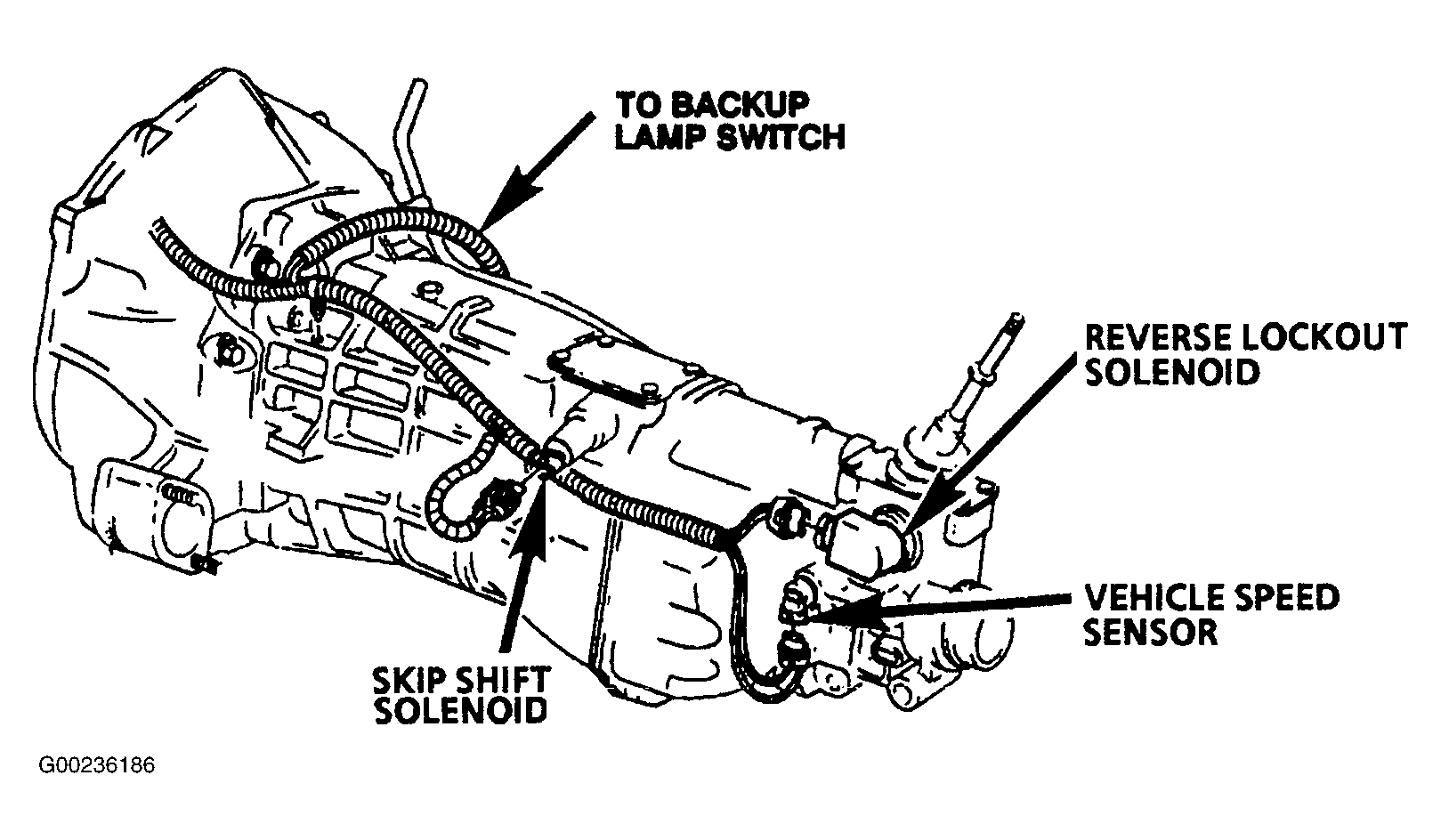 TO BACKUP LAMP SWITCH

REVERSE LOCKOUT SOLENOID

VEHICLE SPEED SENSOR

SKIP SHIFT SOLENOID

G00236186