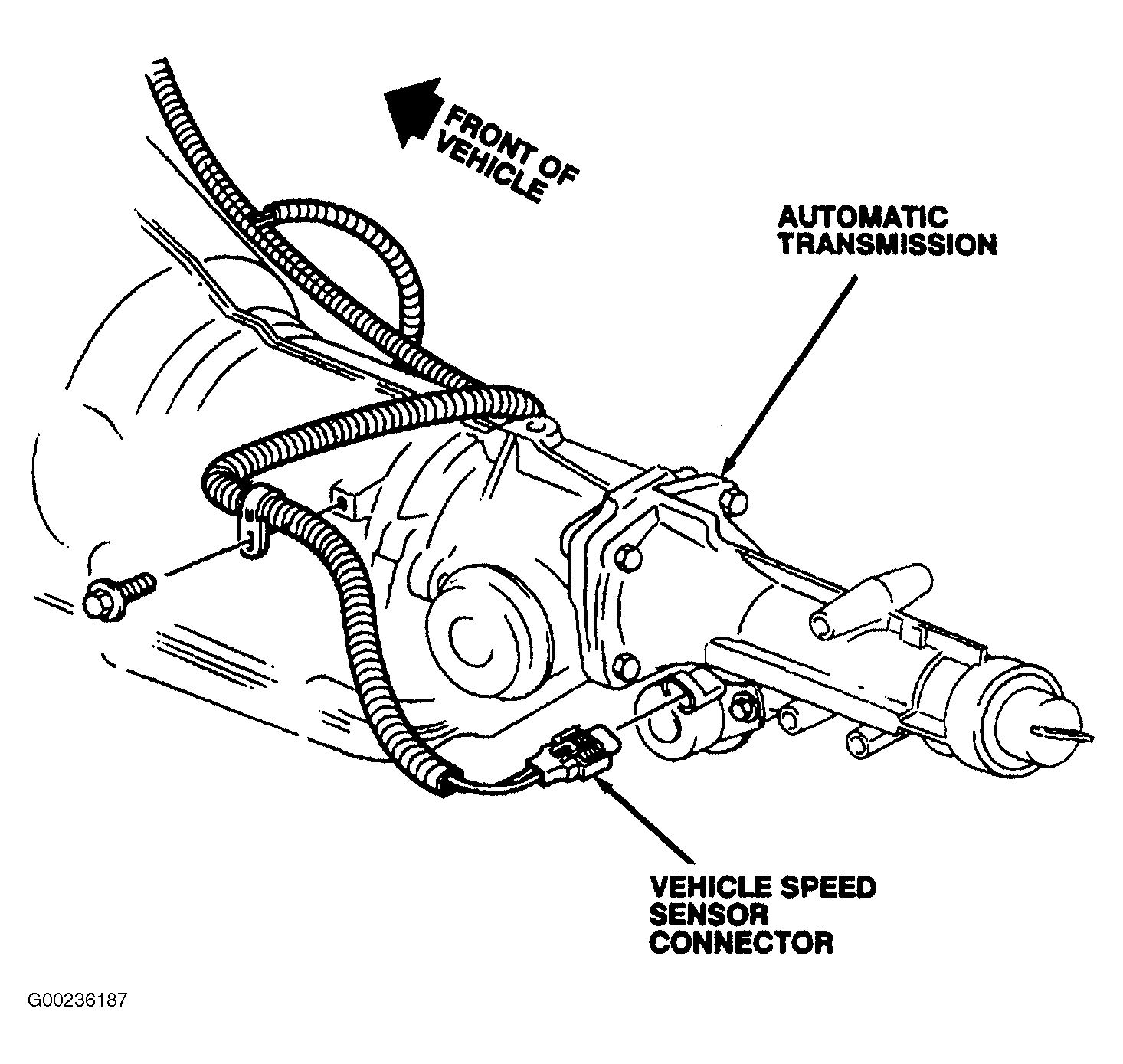 FRONT OF VEHICLE

AUTOMATIC TRANSMISSION

VEHICLE SPEED SENSOR CONNECTOR

G00236187