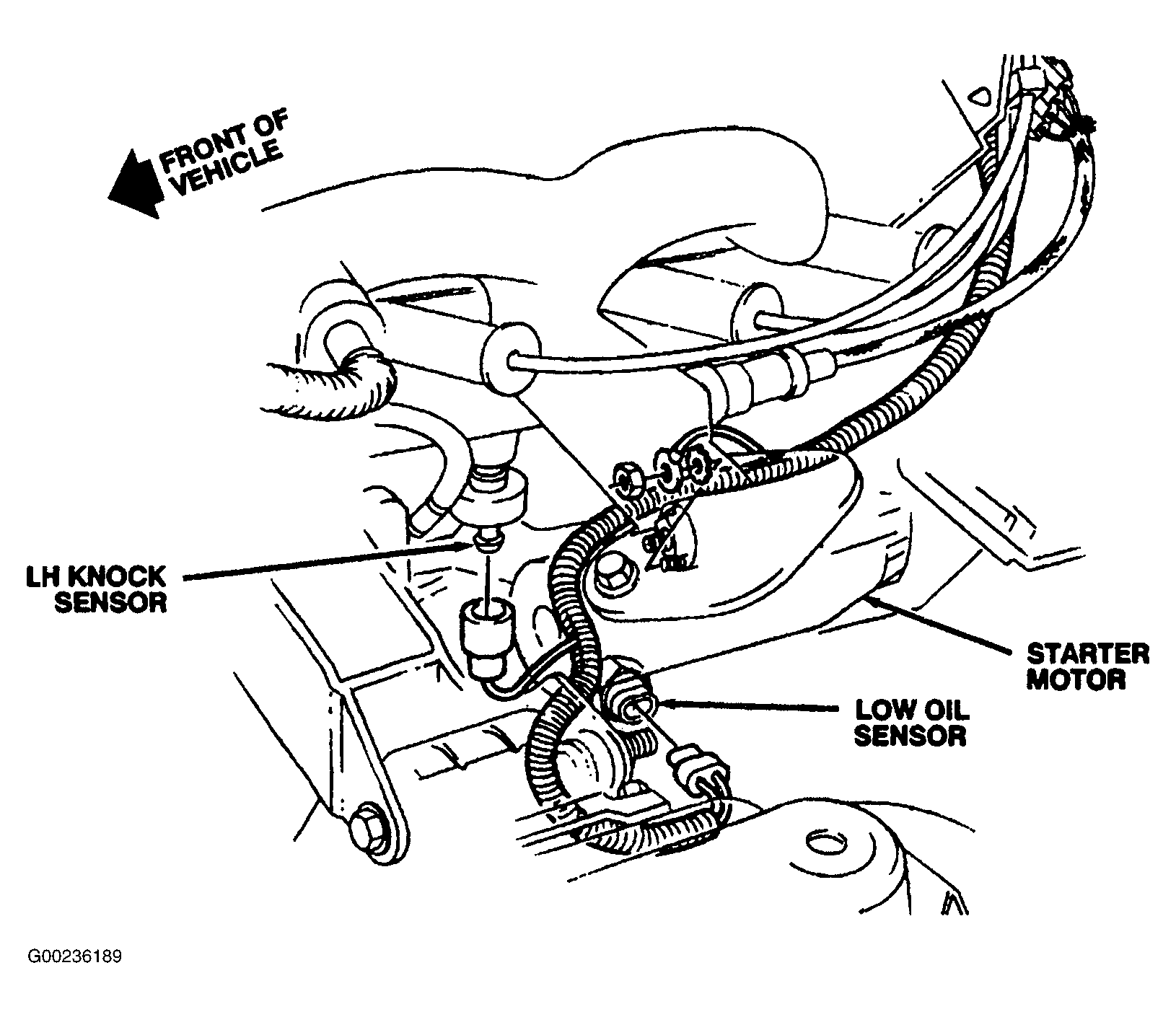 FRONT OF VEHICLE

LH KNOCK SENSOR

STARTER MOTOR

LOW OIL SENSOR

G00236189