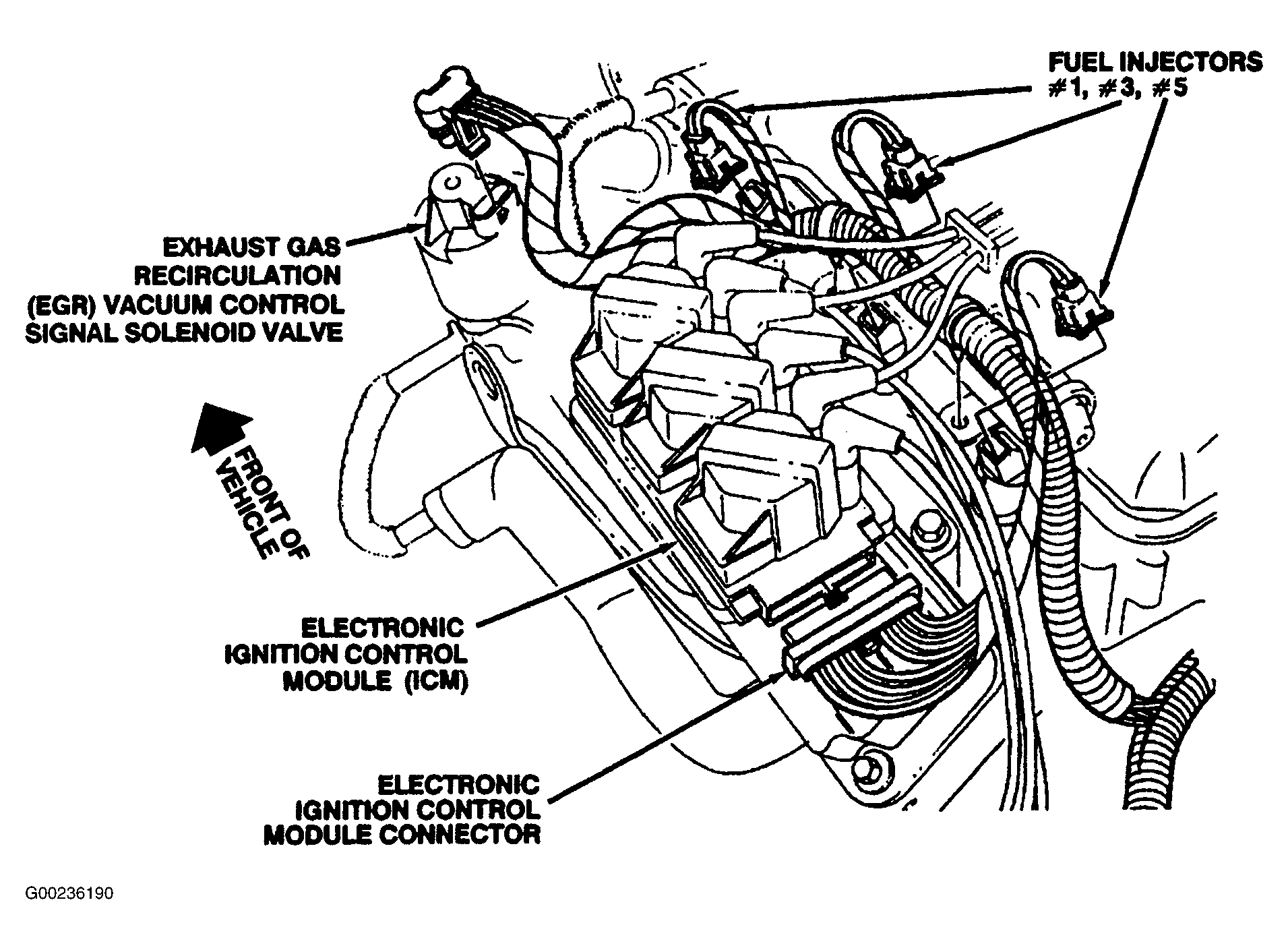 FUEL INJECTORS
#1, #3, #5

EXHAUST GAS
RECIRCULATION
(EGR) VACUUM CONTROL
SIGNAL SOLENOID VALVE

FRONT OF
VEHICLE

ELECTRONIC
IGNITION CONTROL
MODULE (ICM)

ELECTRONIC
IGNITION CONTROL
MODULE CONNECTOR

G00236190