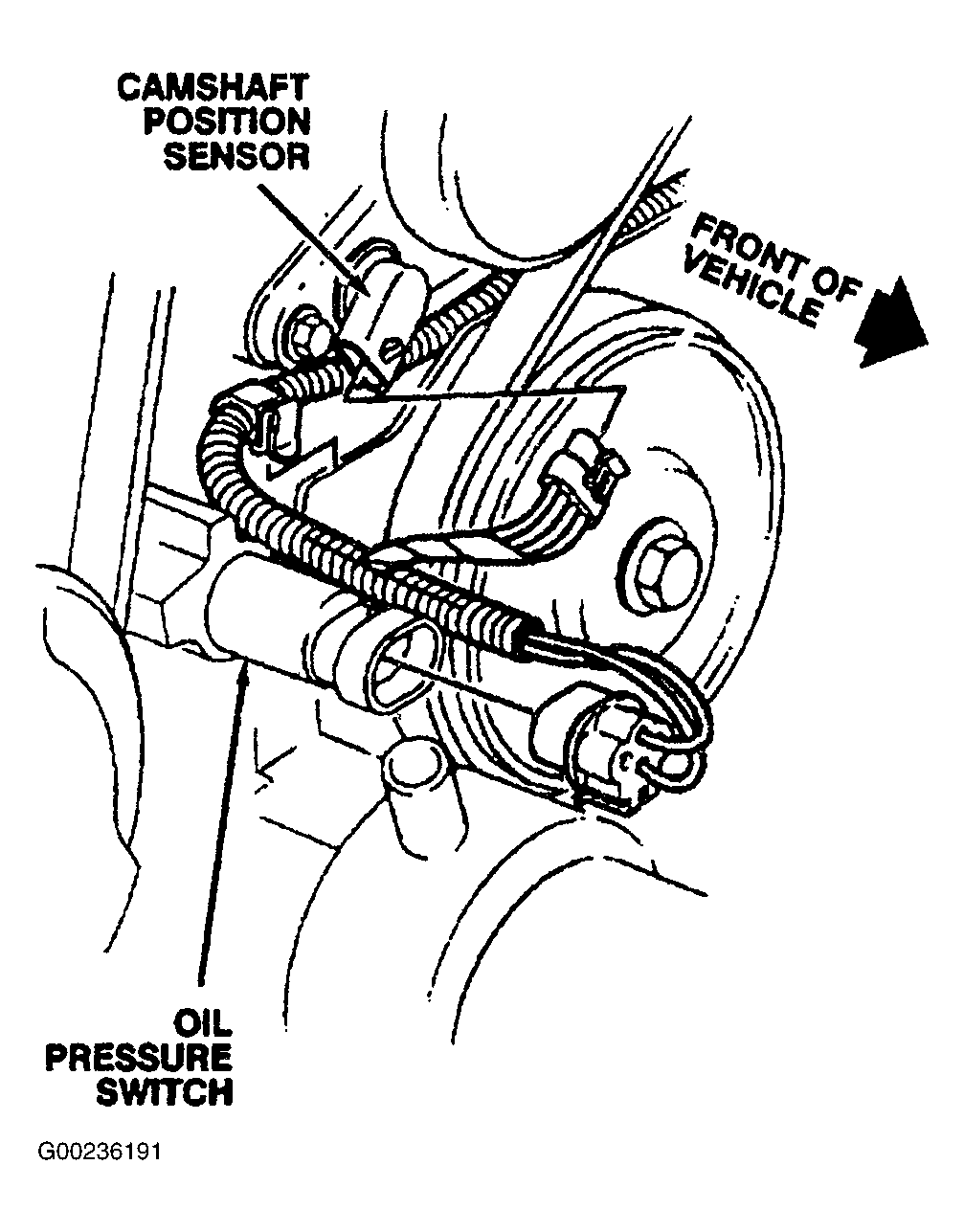 CAMSHAFT POSITION SENSOR

FRONT OF VEHICLE

OIL PRESSURE SWITCH

G00236191