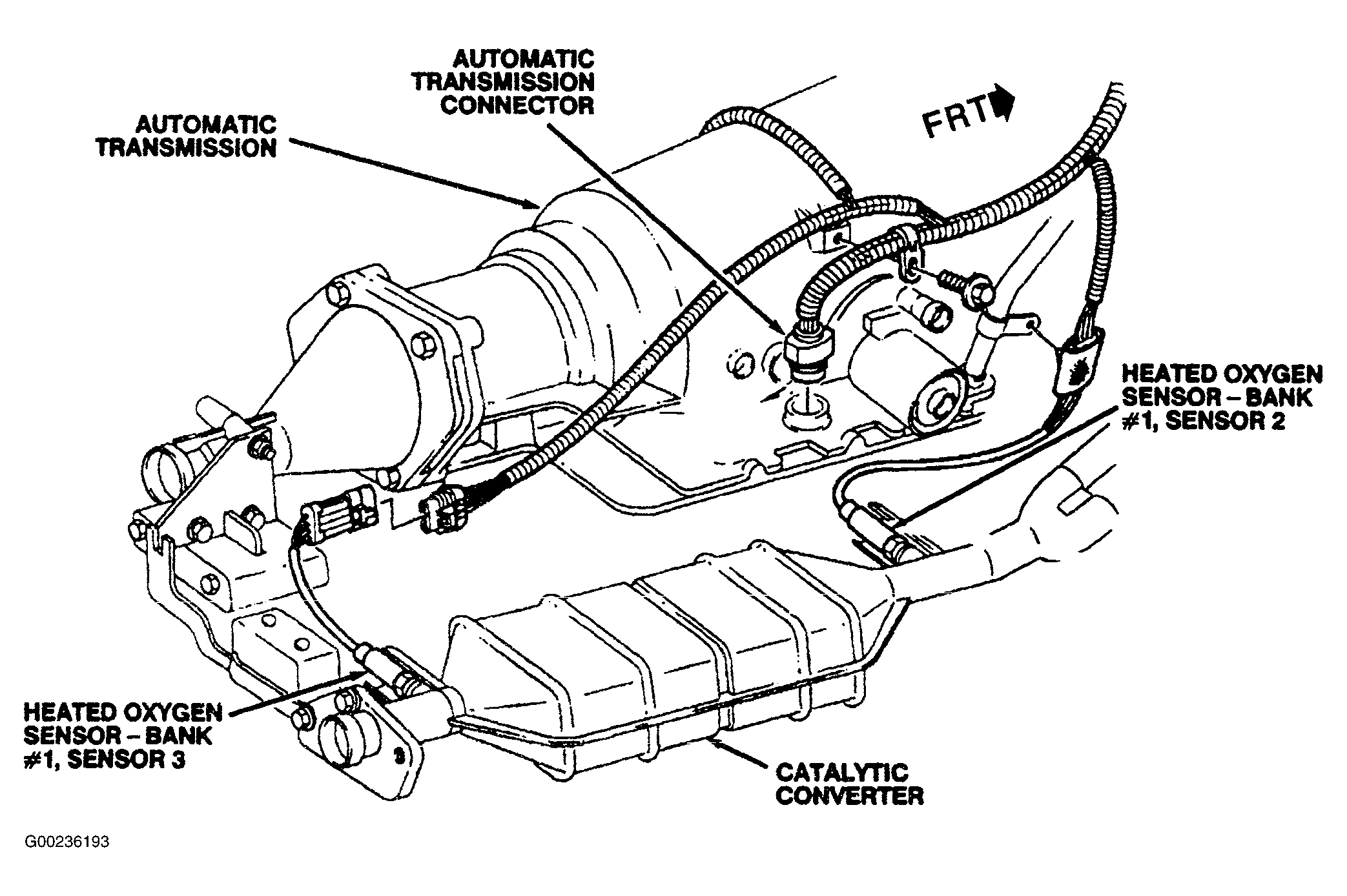 AUTOMATIC TRANSMISSION CONNECTOR

AUTOMATIC TRANSMISSION

FRT

HEATED OXYGEN SENSOR – BANK #1, SENSOR 2

HEATED OXYGEN SENSOR – BANK #1, SENSOR 3

CATALYTIC CONVERTER

G00236193