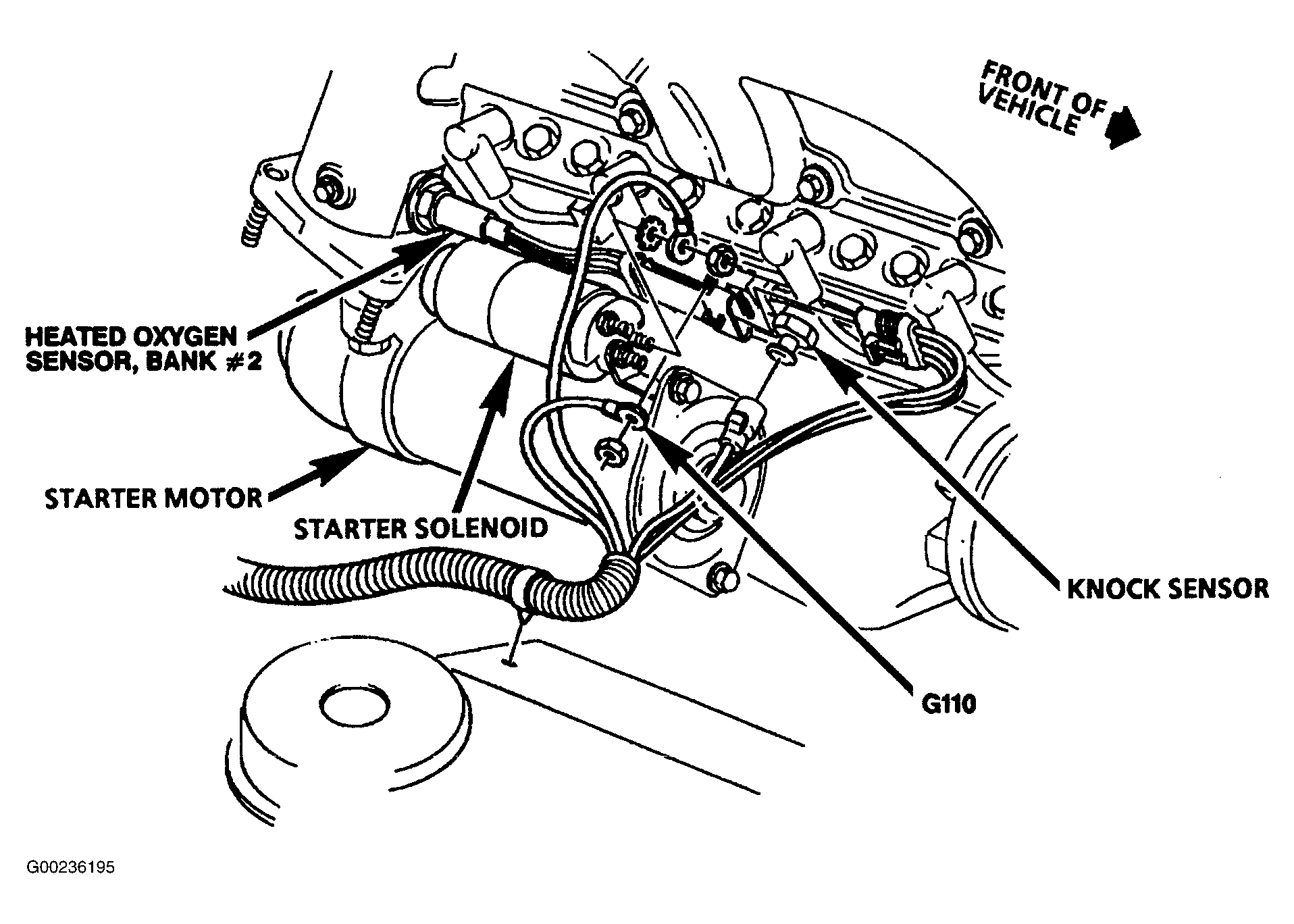 FRONT OF VEHICLE

HEATED OXYGEN SENSOR, BANK #2

STARTER MOTOR

STARTER SOLENOID

KNOCK SENSOR

G110

G00236195