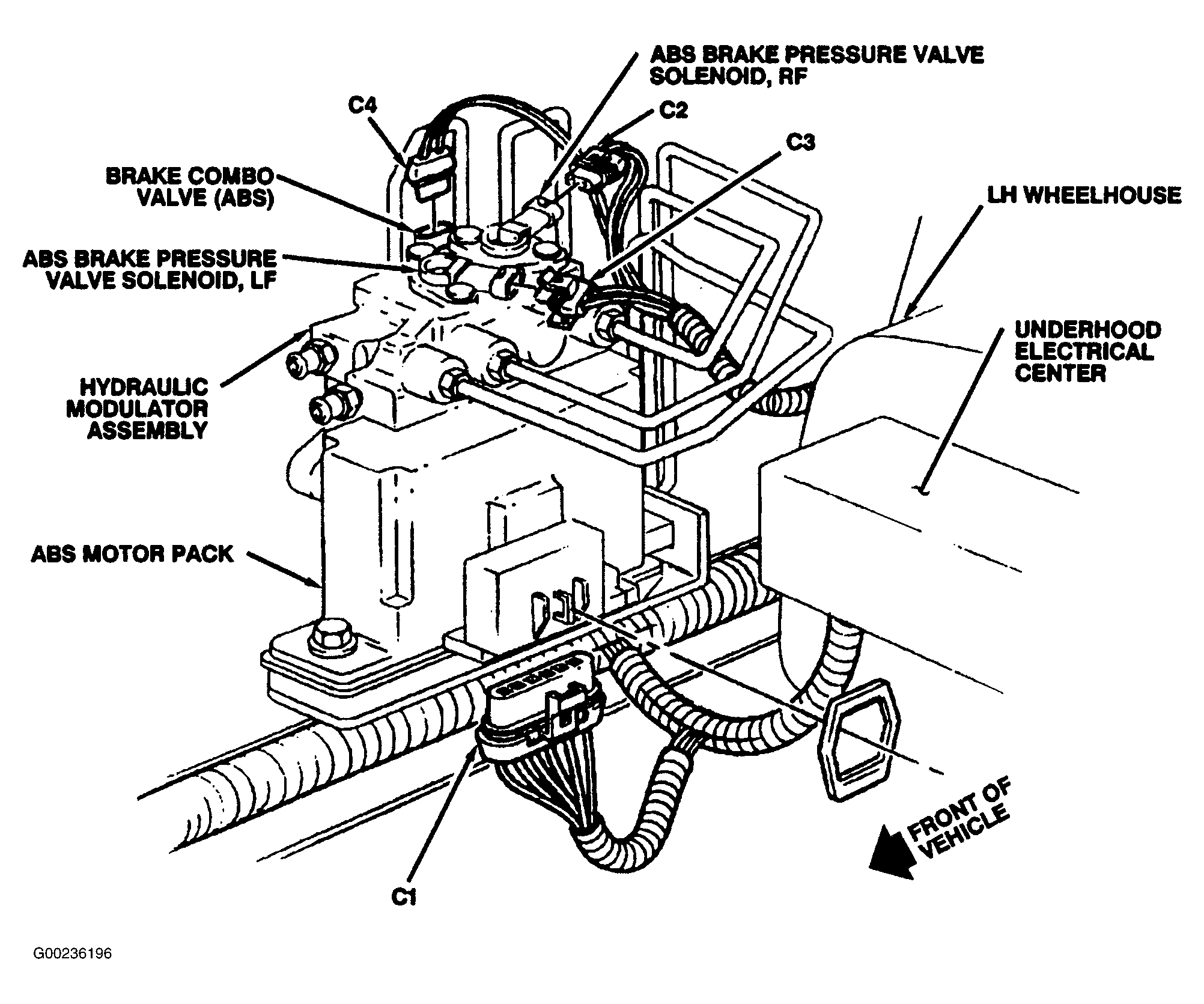 ABS BRAKE PRESSURE VALVE SOLENOID, RF

C4

C2

C3

BRAKE COMBO VALVE (ABS)

LH WHEELHOUSE

ABS BRAKE PRESSURE VALVE SOLENOID, LF

UNDERHOOD ELECTRICAL CENTER

HYDRAULIC MODULATOR ASSEMBLY

ABS MOTOR PACK

FRONT OF VEHICLE

C1

G00236196