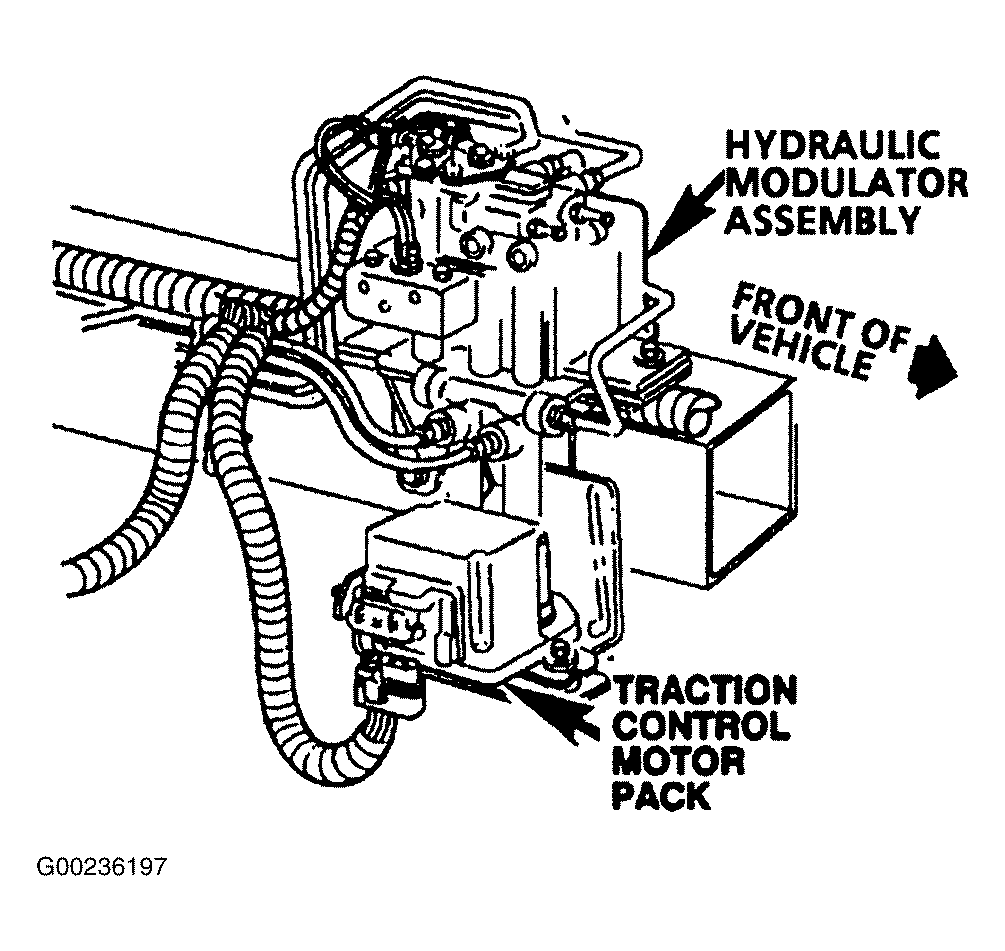 HYDRAULIC MODULATOR ASSEMBLY

FRONT OF VEHICLE

TRACTION CONTROL MOTOR PACK

G00236197