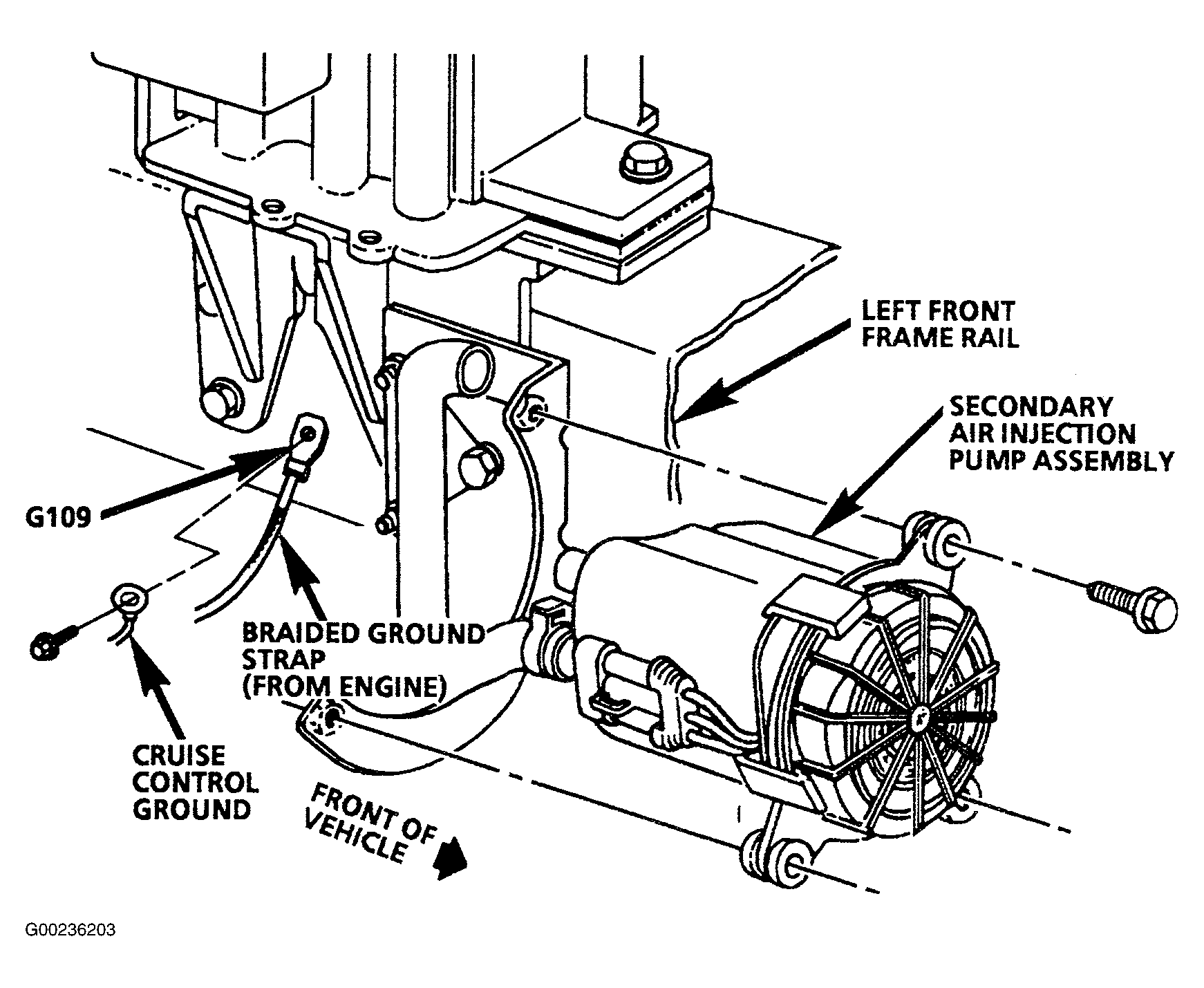 LEFT FRONT FRAME RAIL

SECONDARY AIR INJECTION PUMP ASSEMBLY

G109

BRAIDED GROUND STRAP (FROM ENGINE)

CRUISE CONTROL GROUND

FRONT OF VEHICLE

G00236203