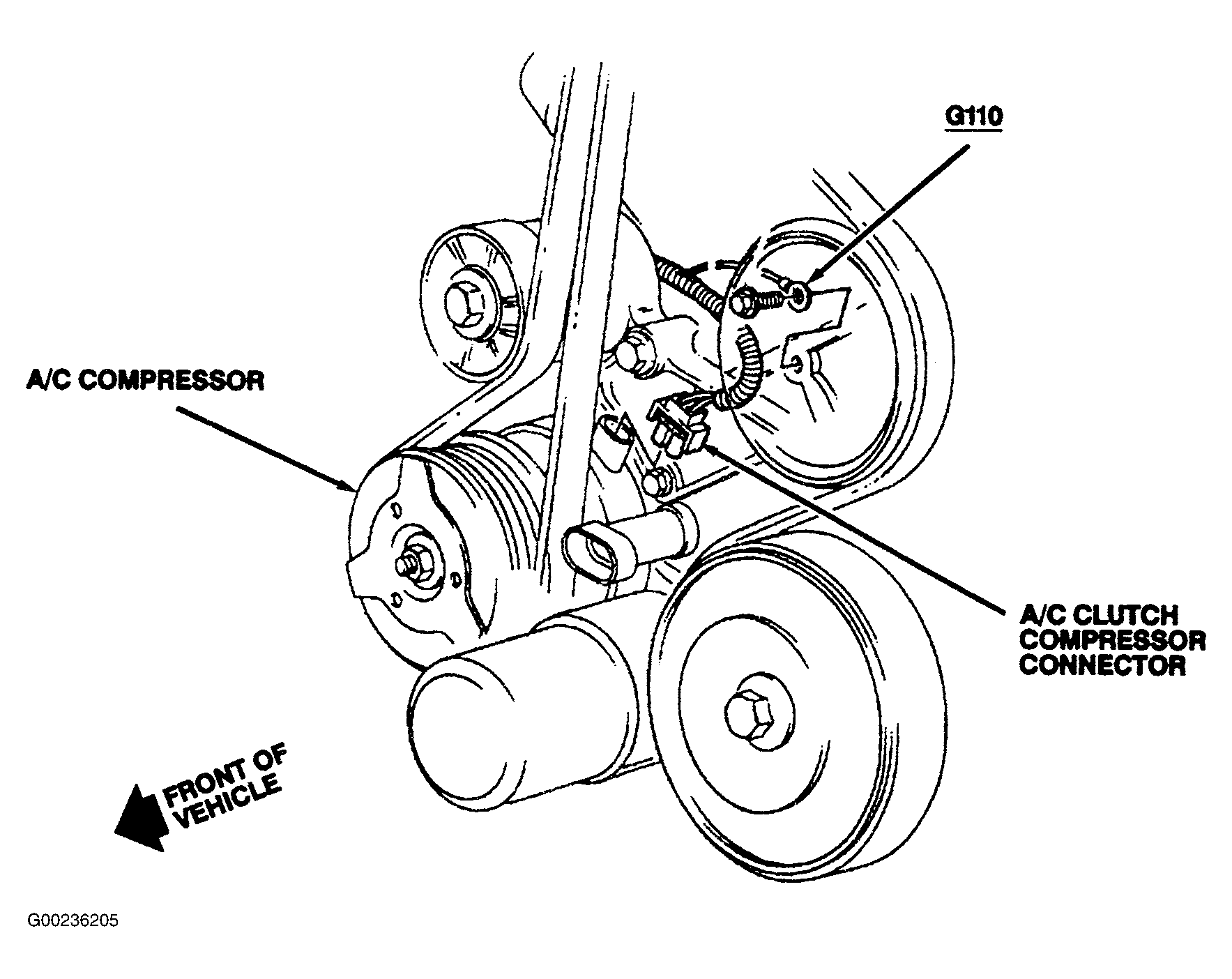 G110

A/C COMPRESSOR

A/C CLUTCH COMPRESSOR CONNECTOR

FRONT OF VEHICLE

G00236205