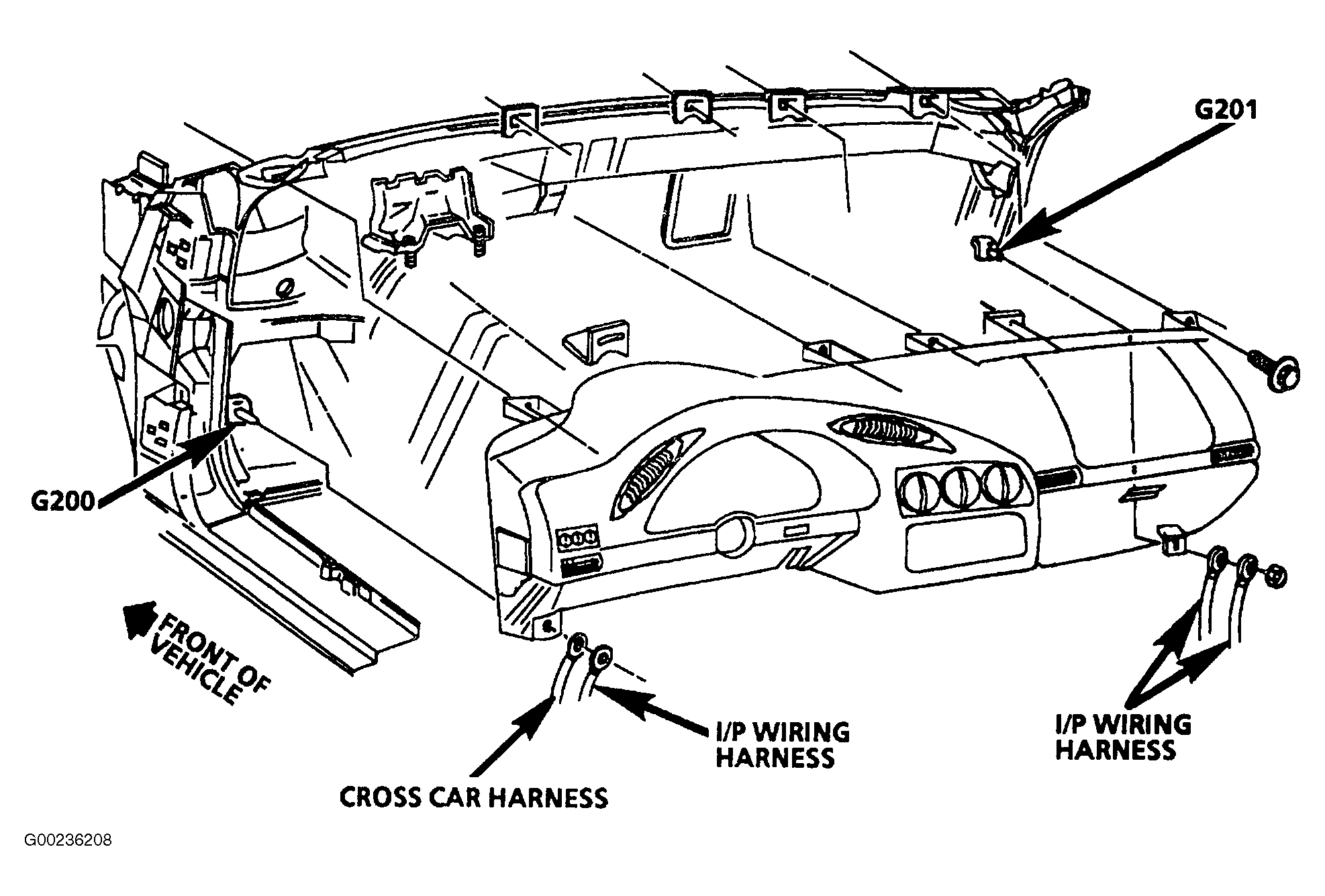 G201

G200

FRONT OF VEHICLE

I/P WIRING HARNESS

I/P WIRING HARNESS

CROSS CAR HARNESS

G00236208