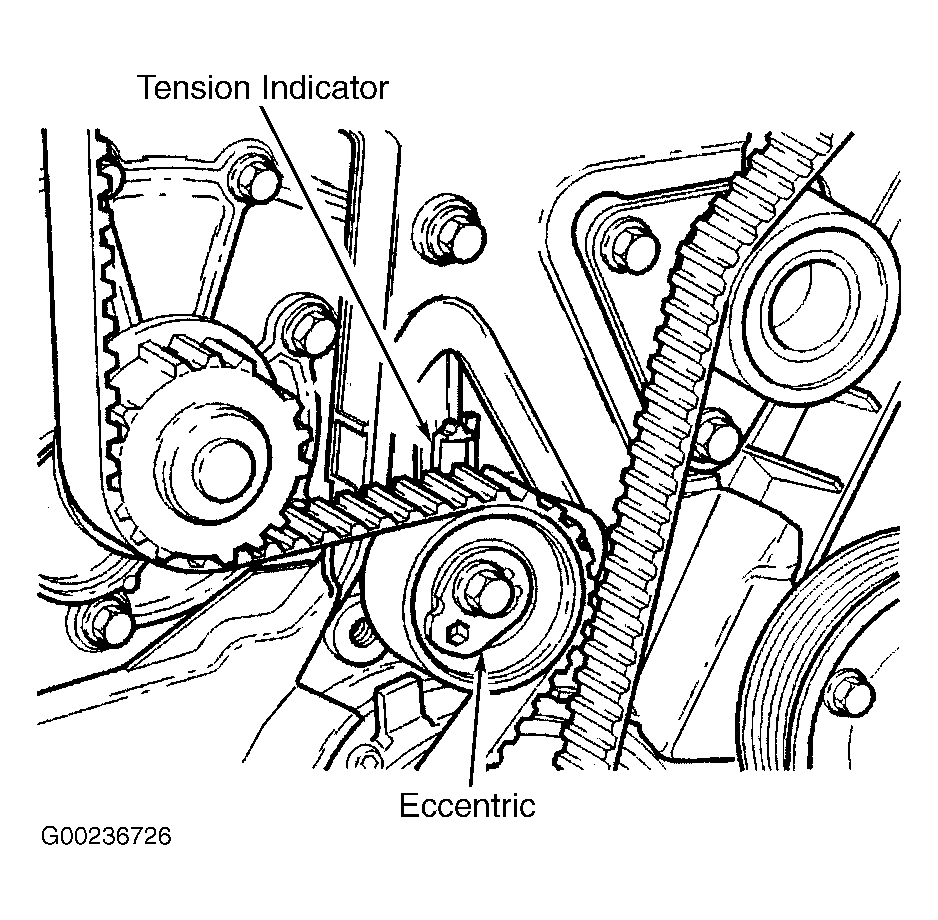 Tension Indicator

Eccentric

G00236726