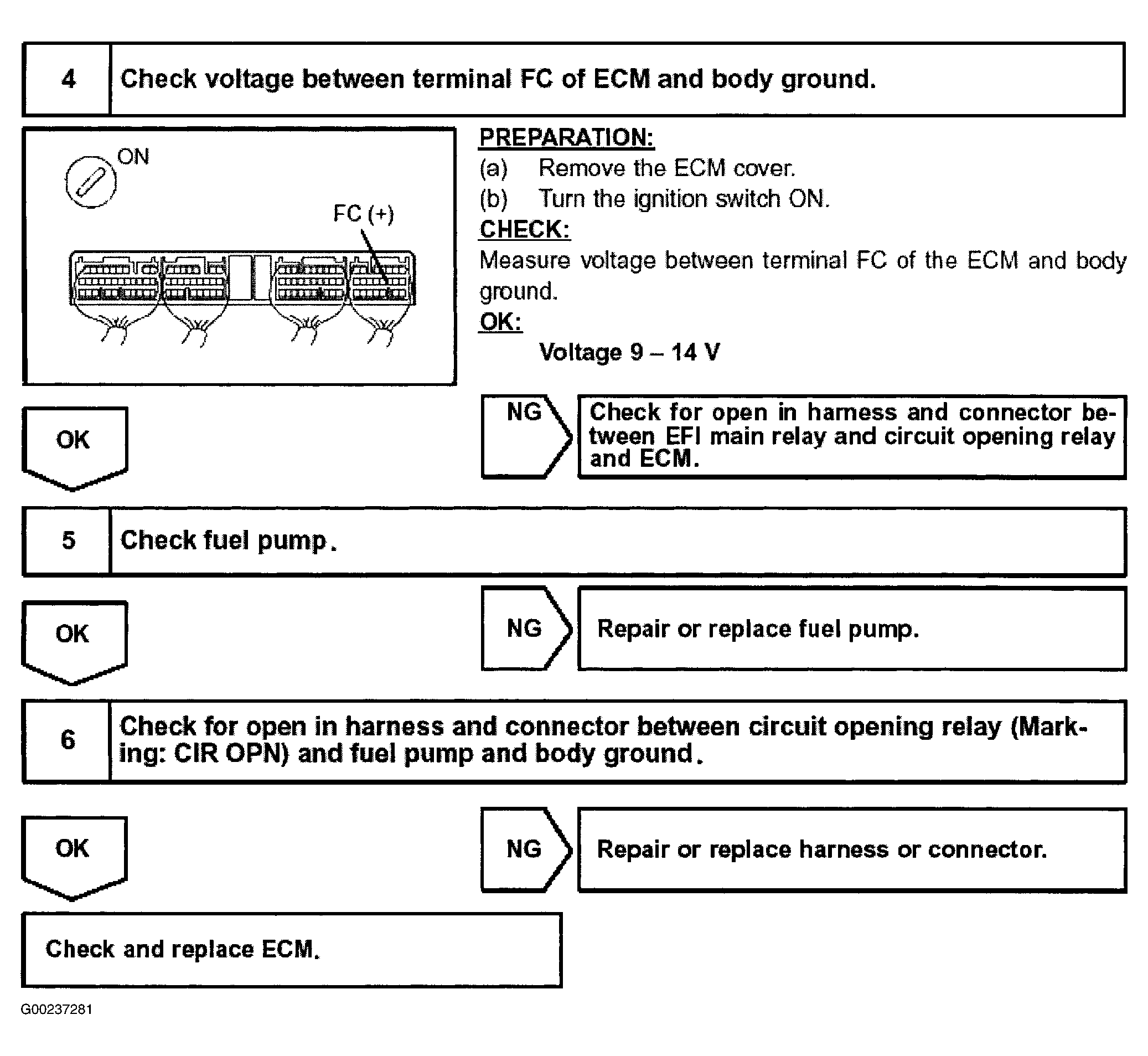 4 Check voltage between terminal FC of ECM and body ground.

ON

FC (+)

PREPARATION:
(a) Remove the ECM cover.
(b) Turn the ignition switch ON.
CHECK:
Measure voltage between terminal FC of the ECM and body ground.
OK:
Voltage 9 – 14 V

OK

NG

Check for open in harness and connector between EFI main relay and circuit opening relay and ECM.

5 Check fuel pump.

OK

NG

Repair or replace fuel pump.

6 Check for open in harness and connector between circuit opening relay (Marking: CIR OPN) and fuel pump and body ground.

OK

NG

Repair or replace harness or connector.

Check and replace ECM.

G00237281