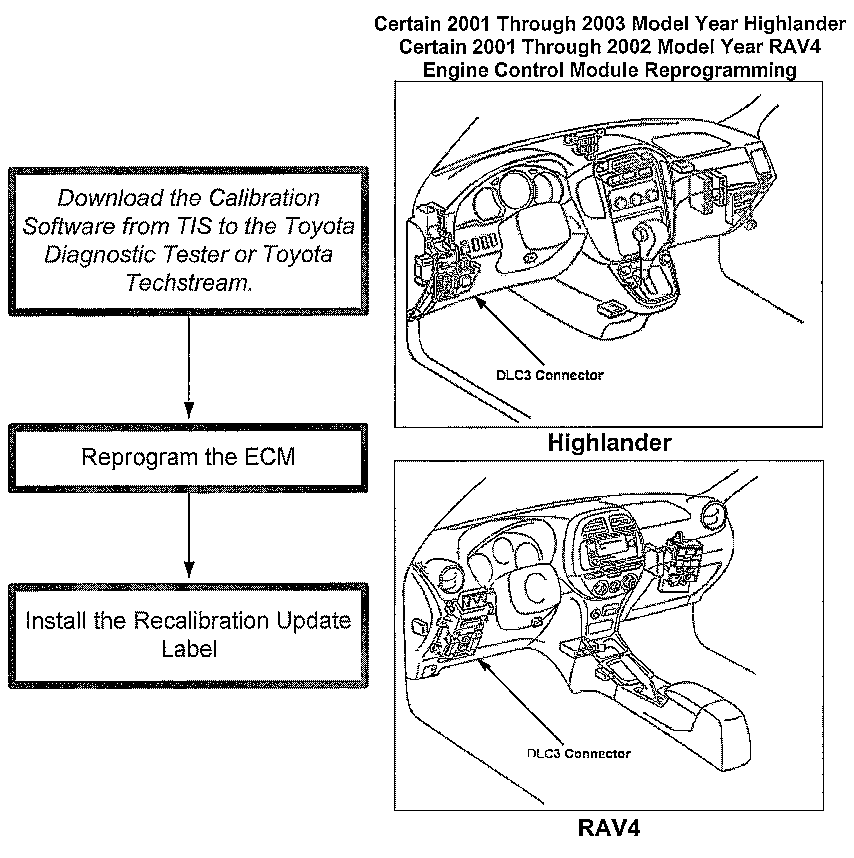 Certain 2001 Through 2003 Model Year Highlander
Certain 2001 Through 2002 Model Year RAV4
Engine Control Module Reprogramming

Download the Calibration Software from TIS to the Toyota Diagnostic Tester or Toyota Techstream.

Reprogram the ECM

Install the Recalibration Update Label

DLC3 Connector

Highlander

DLC3 Connector

RAV4