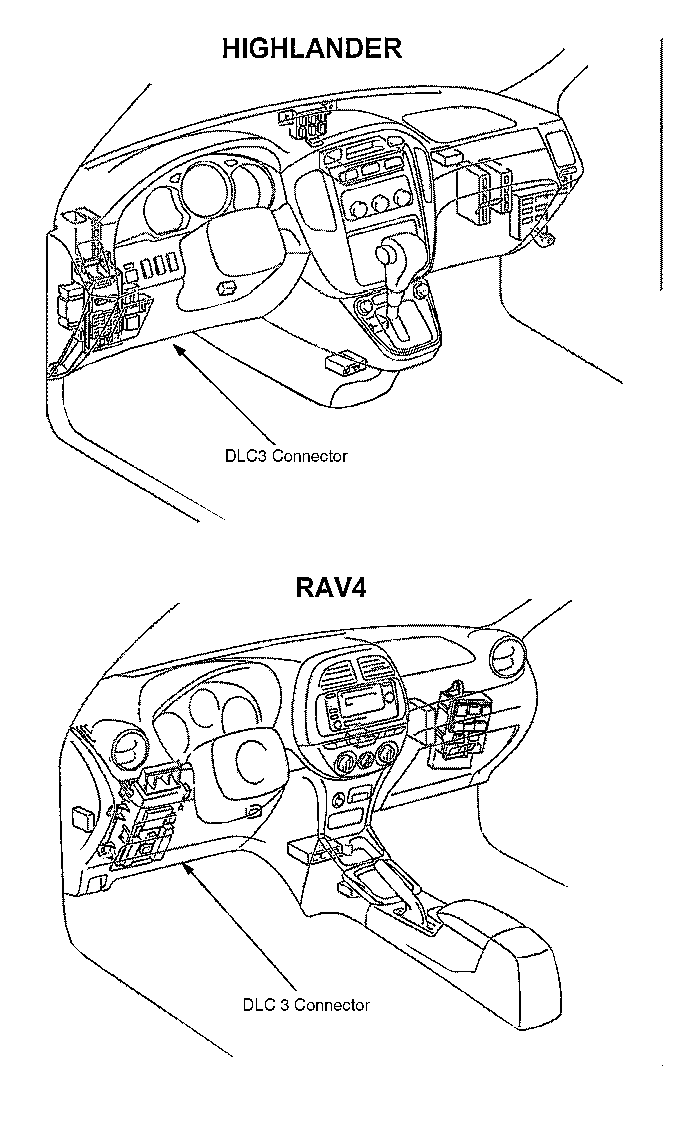 HIGHLANDER

DLC3 Connector

RAV4

DLC 3 Connector