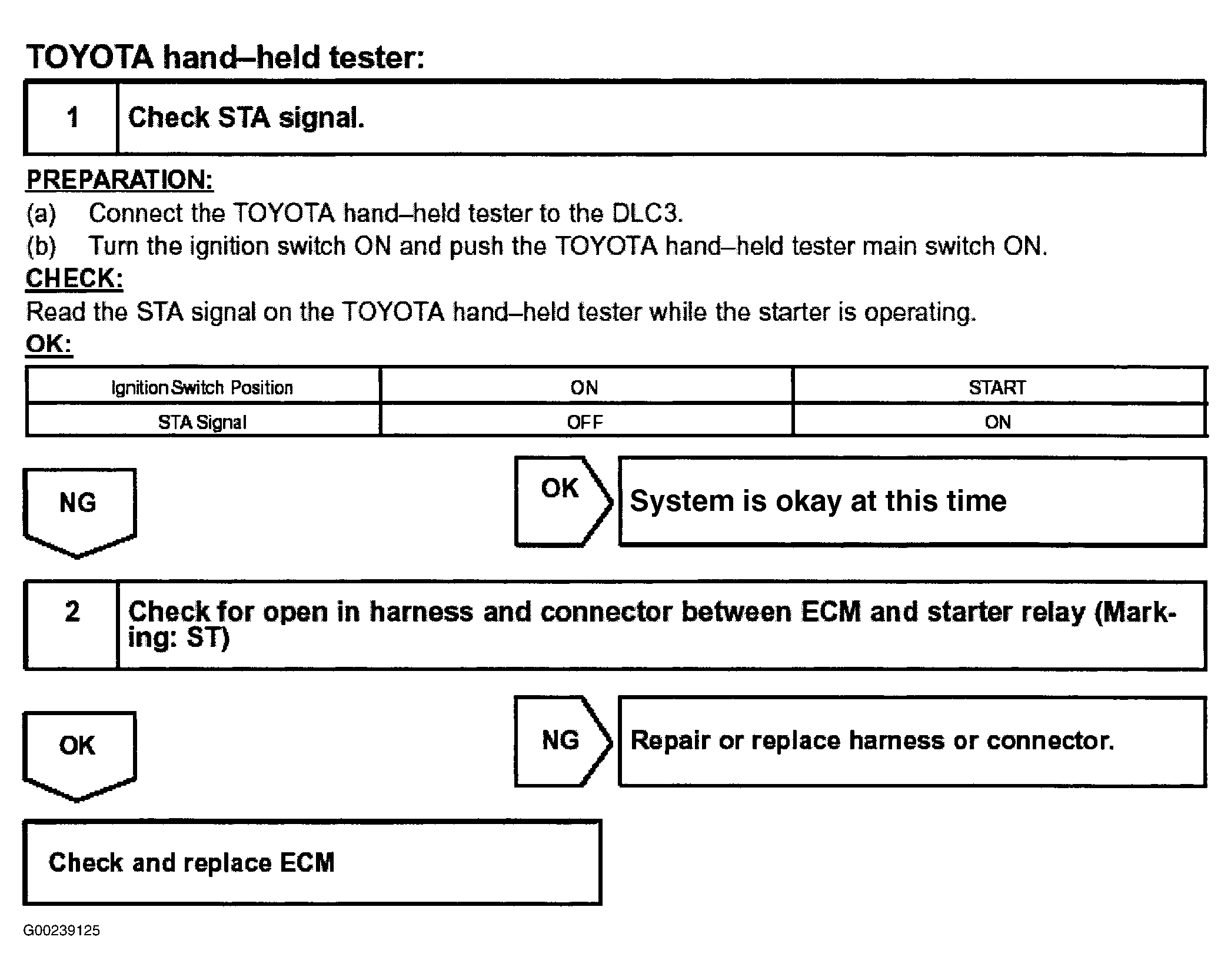 TOYOTA hand–held tester:

1 Check STA signal.

PREPARATION:
(a) Connect the TOYOTA hand–held tester to the DLC3.
(b) Turn the ignition switch ON and push the TOYOTA hand–held tester main switch ON.

CHECK:
Read the STA signal on the TOYOTA hand–held tester while the starter is operating.

OK:

| Ignition Switch Position | ON | START |
|---|---|---|
| STA Signal | OFF | ON |

NG

OK System is okay at this time

2 Check for open in harness and connector between ECM and starter relay (Marking: ST)

OK

NG Repair or replace harness or connector.

Check and replace ECM

G00239125