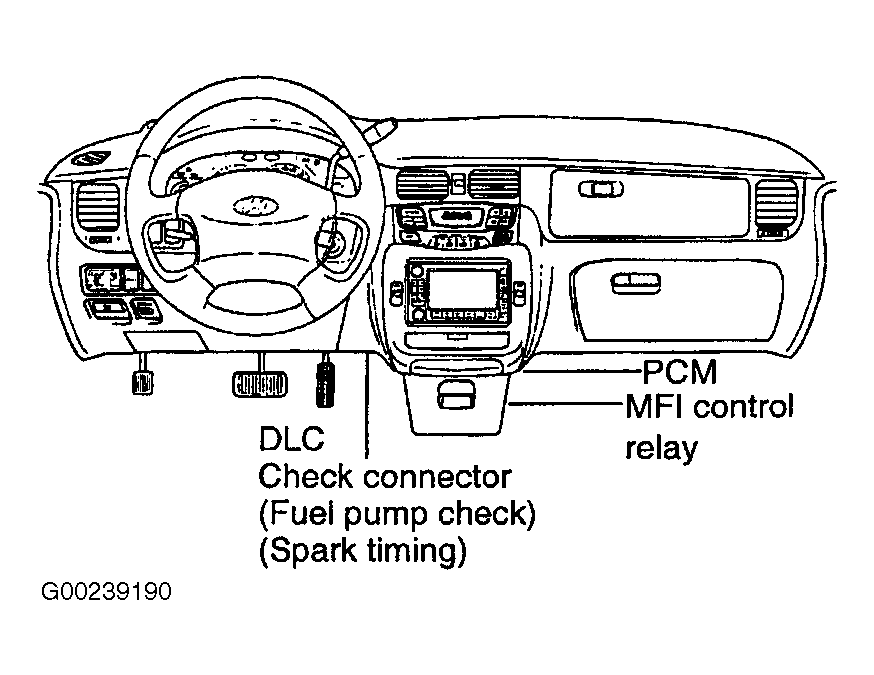 PCM
MFI control relay

DLC
Check connector
(Fuel pump check)
(Spark timing)

G00239190