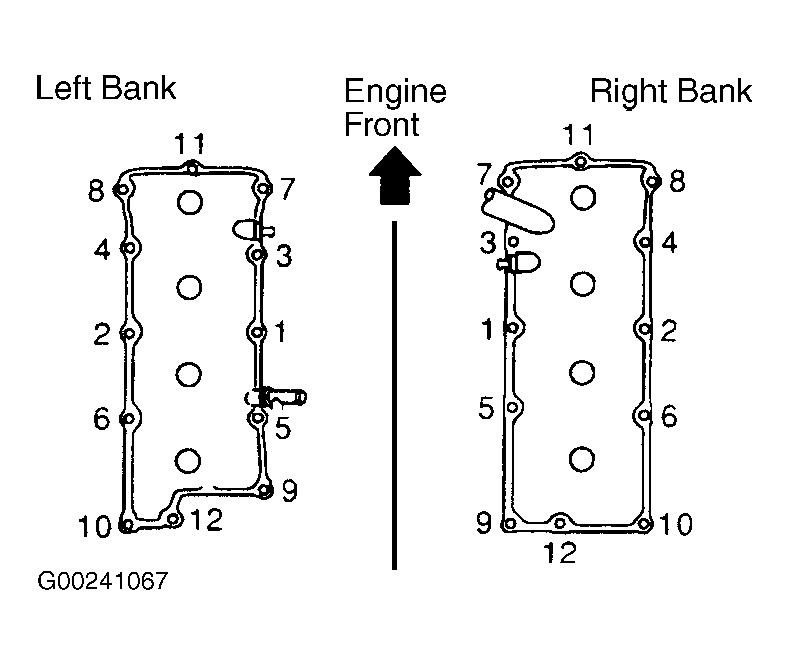 Left Bank

Engine Front

Right Bank

11
8
7
4
3
2
1
6
5
9
10
12

11
7
8
3
4
1
2
5
6
9
10
12

G00241067