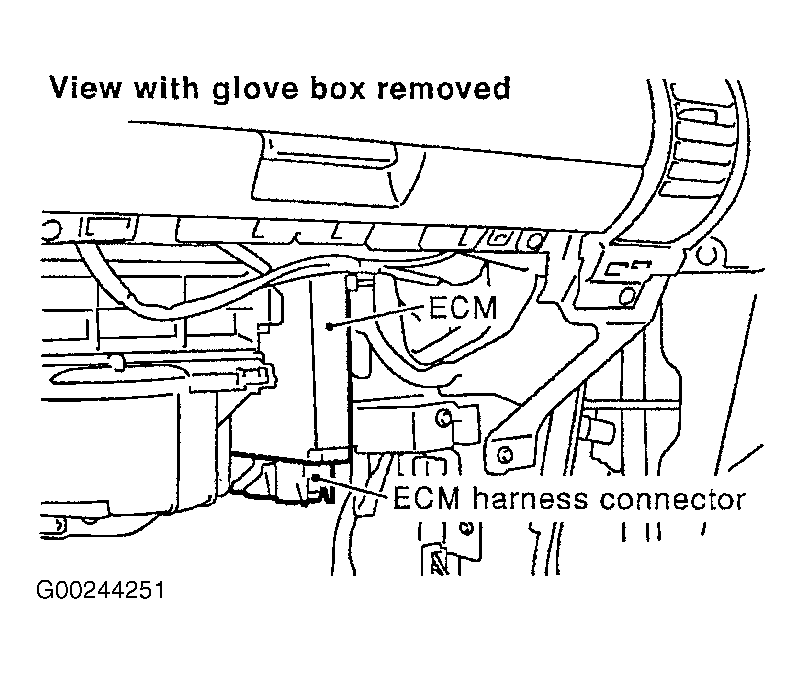 View with glove box removed

ECM

ECM harness connector

G00244251