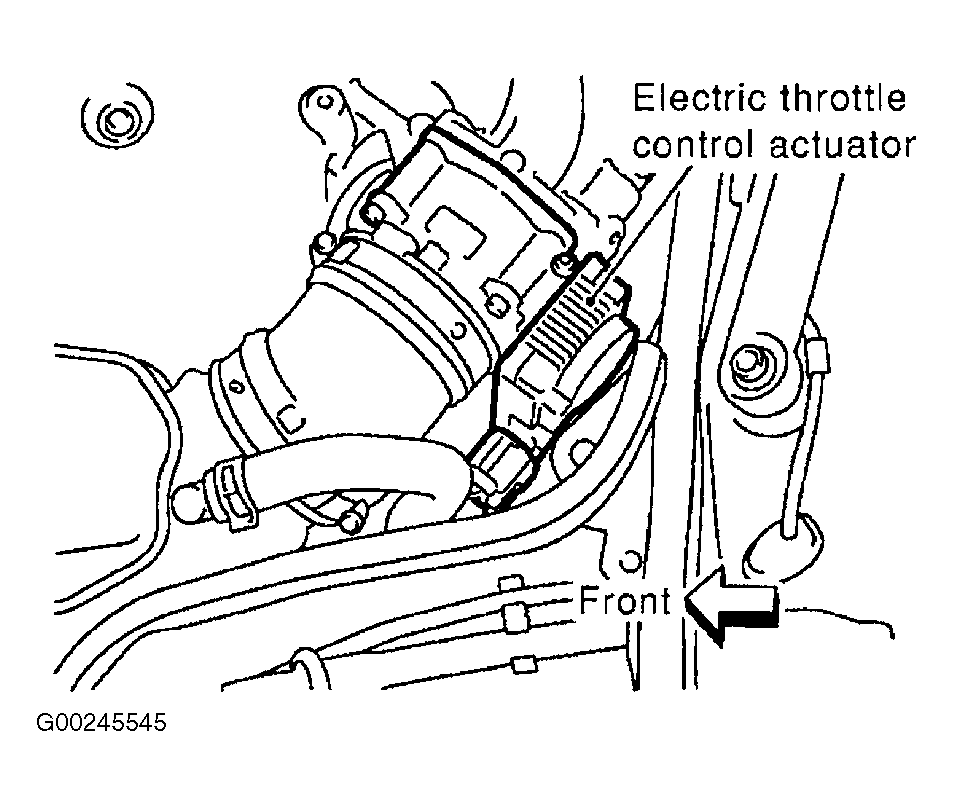 Electric throttle control actuator

Front

G00245545