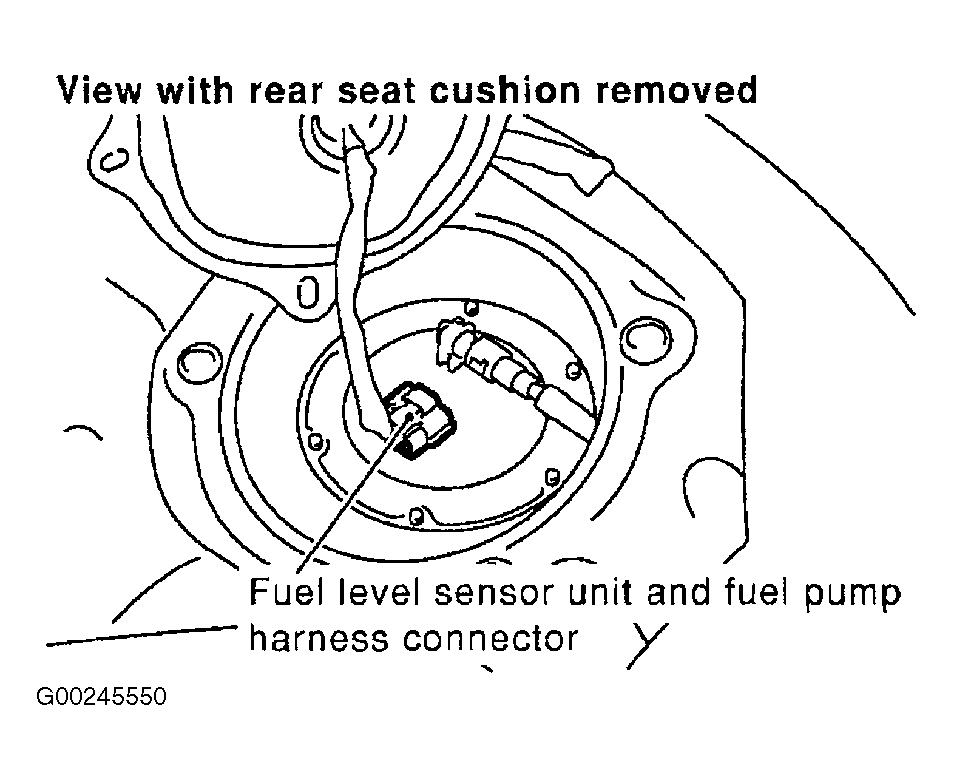 View with rear seat cushion removed

Fuel level sensor unit and fuel pump harness connector

G00245550