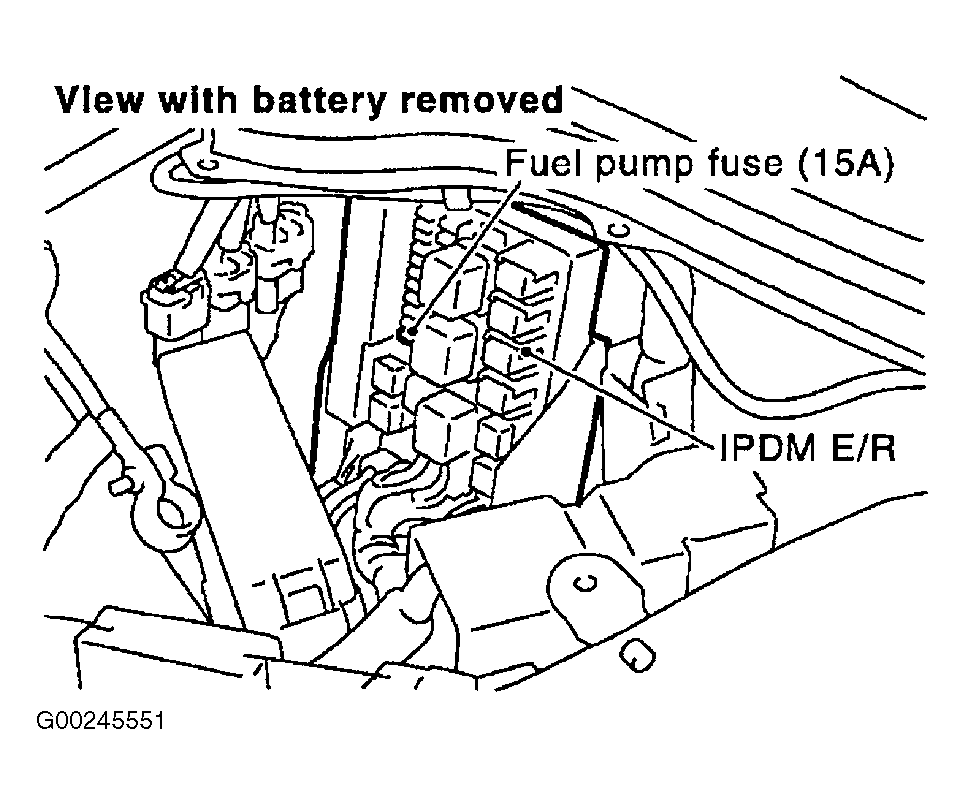 View with battery removed

Fuel pump fuse (15A)

IPDM E/R

G00245551