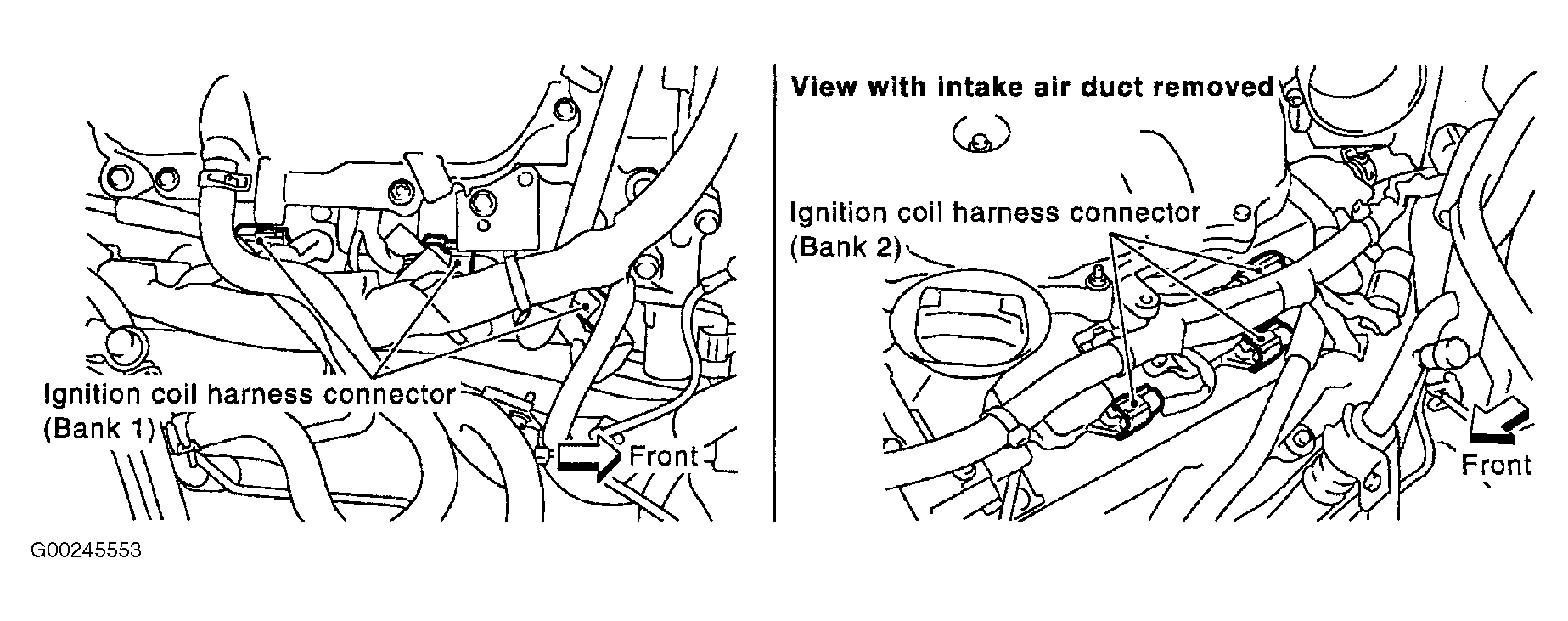 Ignition coil harness connector
(Bank 1)

Front

View with intake air duct removed

Ignition coil harness connector
(Bank 2)

Front

G00245553