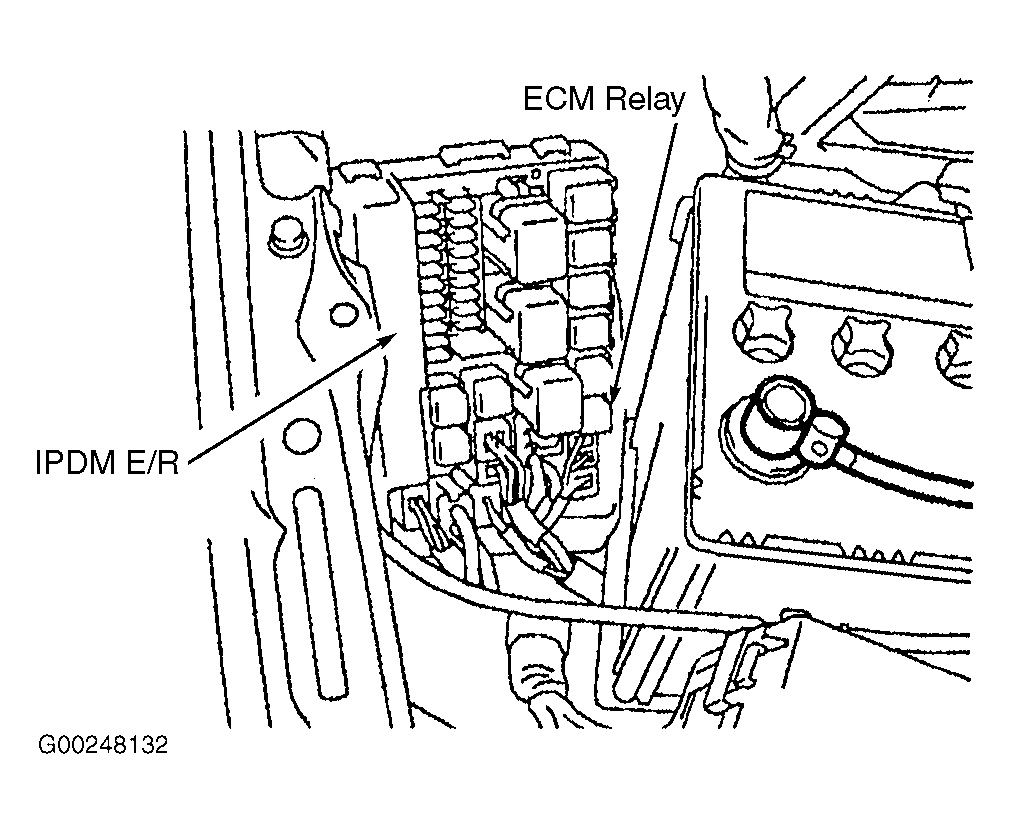 ECM Relay

IPDM E/R

G00248132