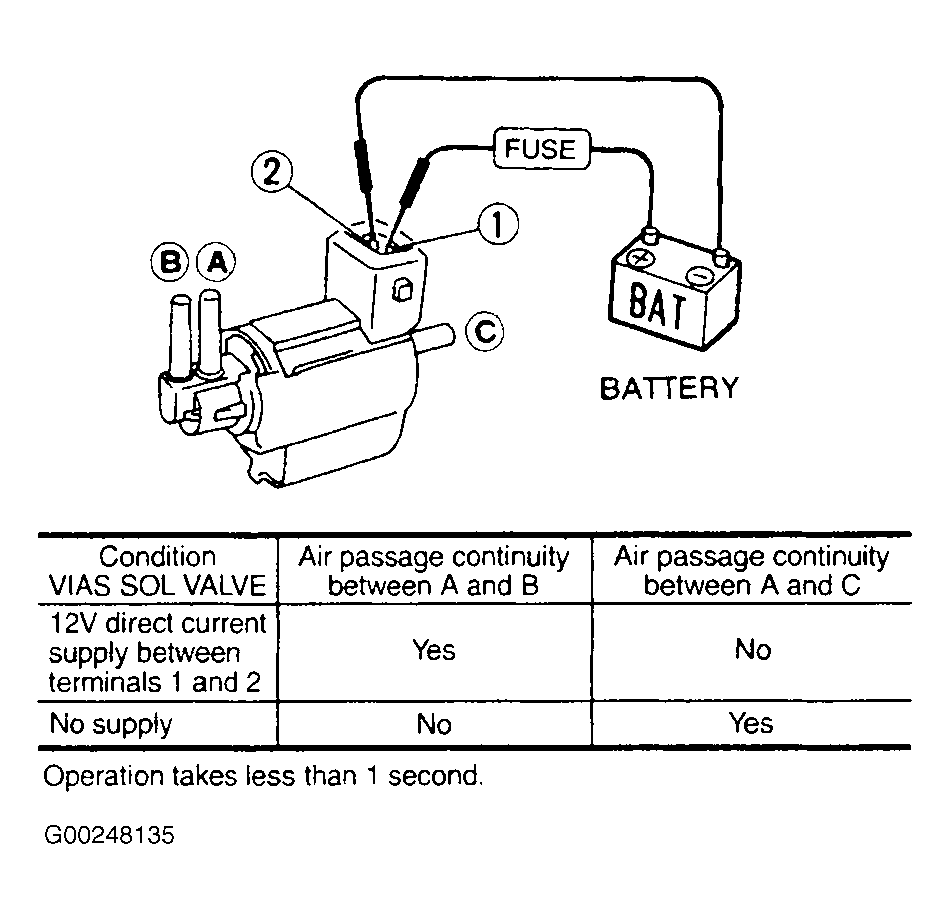 FUSE

2

1

B A

C

BAT

BATTERY

| Condition VIAS SOL VALVE | Air passage continuity between A and B | Air passage continuity between A and C |
|---|---|---|
| 12V direct current supply between terminals 1 and 2 | Yes | No |
| No supply | No | Yes |

Operation takes less than 1 second.

G00248135