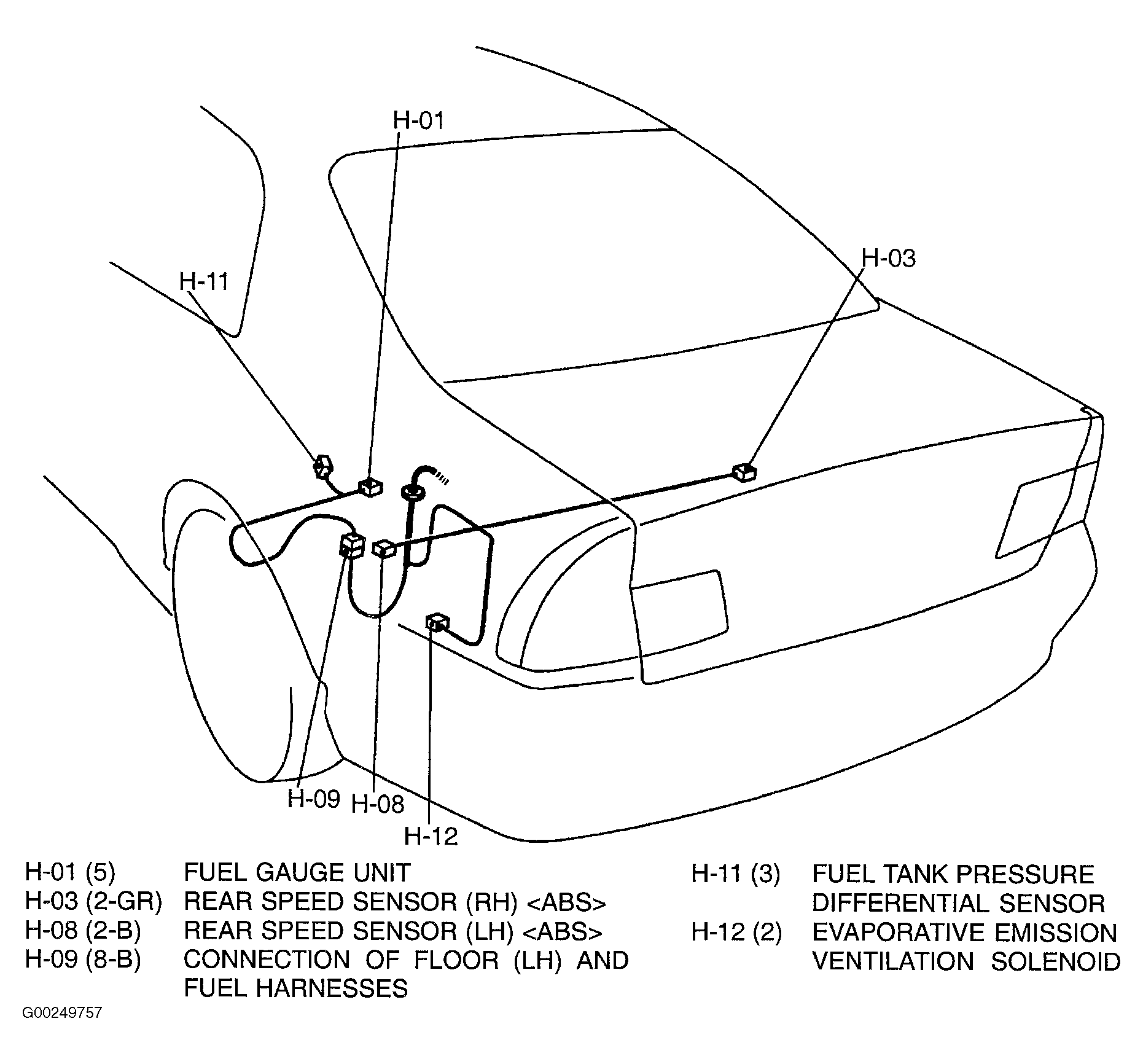 H-01

H-11

H-03

H-09 H-08

H-12

H-01 (5) FUEL GAUGE UNIT
H-03 (2-GR) REAR SPEED SENSOR (RH) <ABS>
H-08 (2-B) REAR SPEED SENSOR (LH) <ABS>
H-09 (8-B) CONNECTION OF FLOOR (LH) AND FUEL HARNESSES

H-11 (3) FUEL TANK PRESSURE DIFFERENTIAL SENSOR
H-12 (2) EVAPORATIVE EMISSION VENTILATION SOLENOID

G00249757