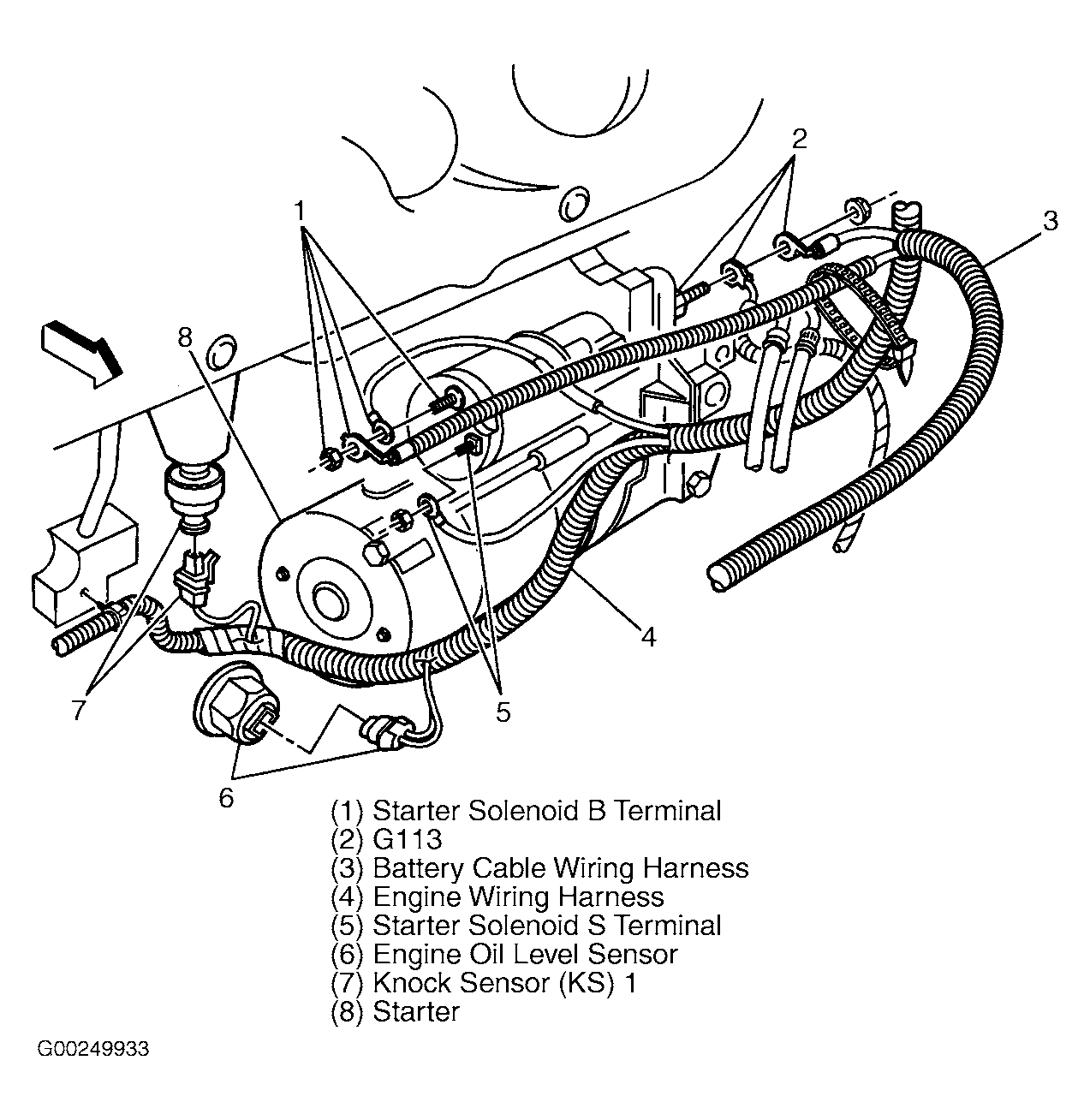 2
1
3
8
4
7
5
6

(1) Starter Solenoid B Terminal
(2) G113
(3) Battery Cable Wiring Harness
(4) Engine Wiring Harness
(5) Starter Solenoid S Terminal
(6) Engine Oil Level Sensor
(7) Knock Sensor (KS) 1
(8) Starter

G00249933