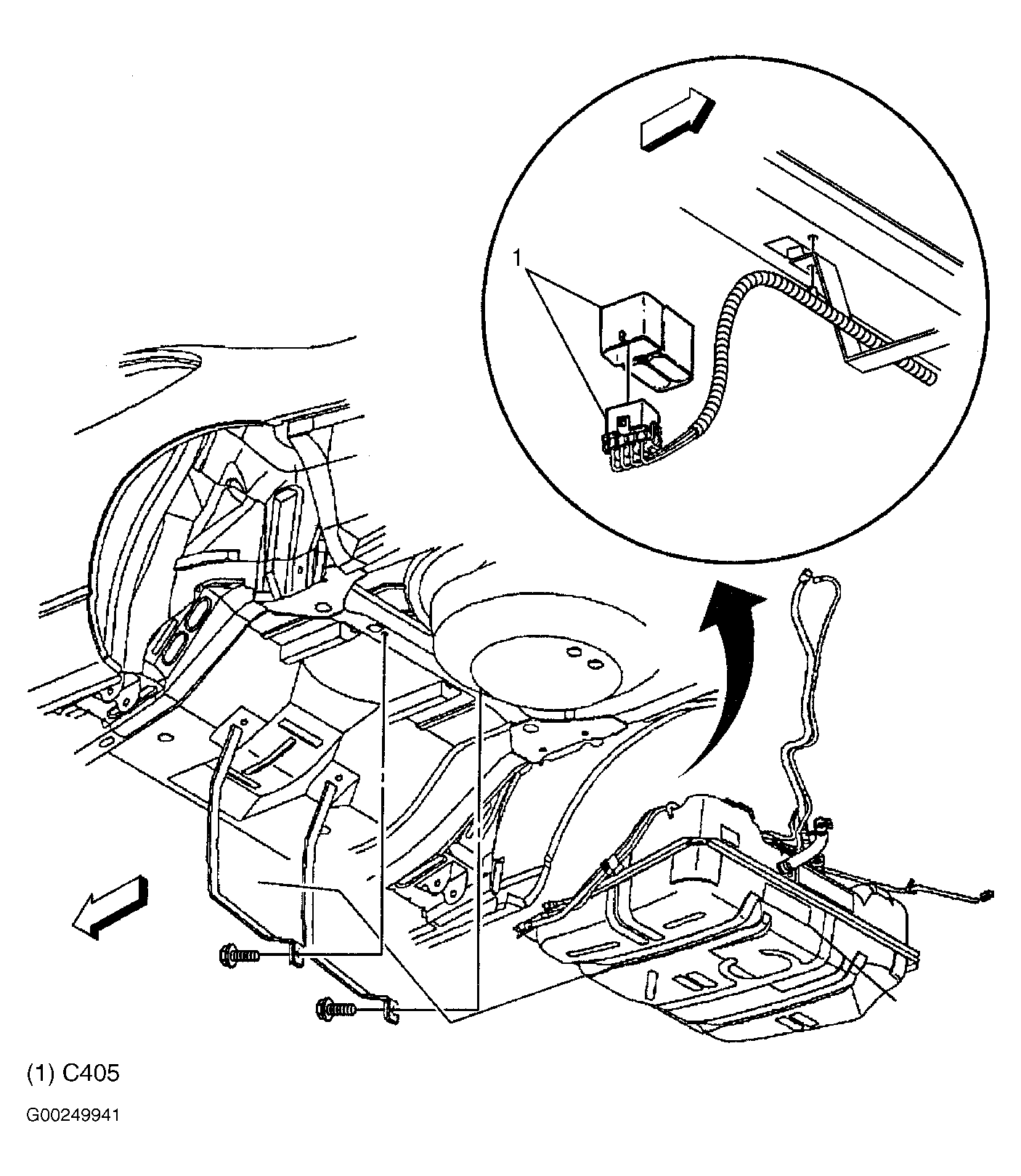 1

(1) C405

G00249941