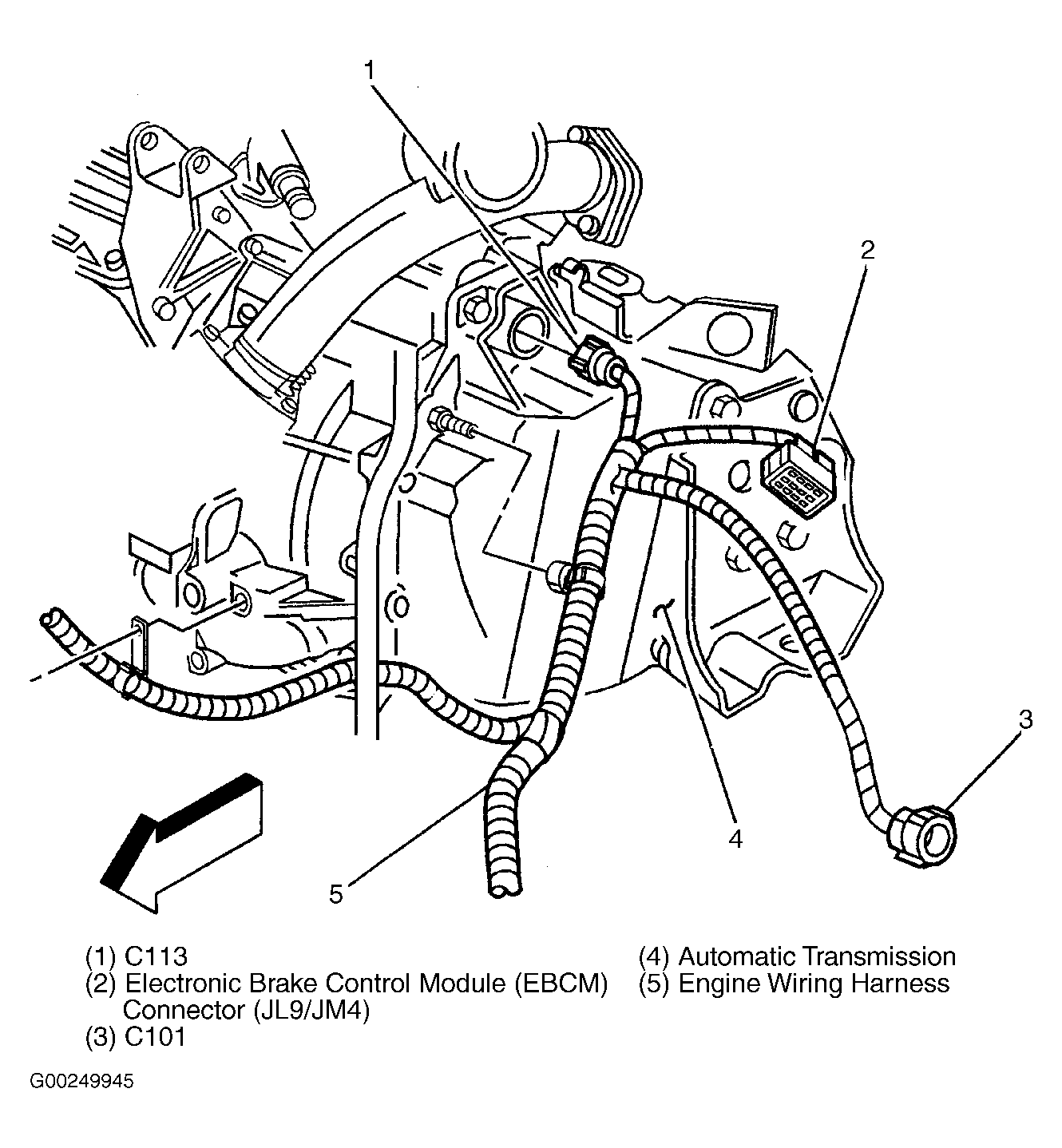 1
2
3
4
5

(1) C113
(2) Electronic Brake Control Module (EBCM) Connector (JL9/JM4)
(3) C101

(4) Automatic Transmission
(5) Engine Wiring Harness

G00249945