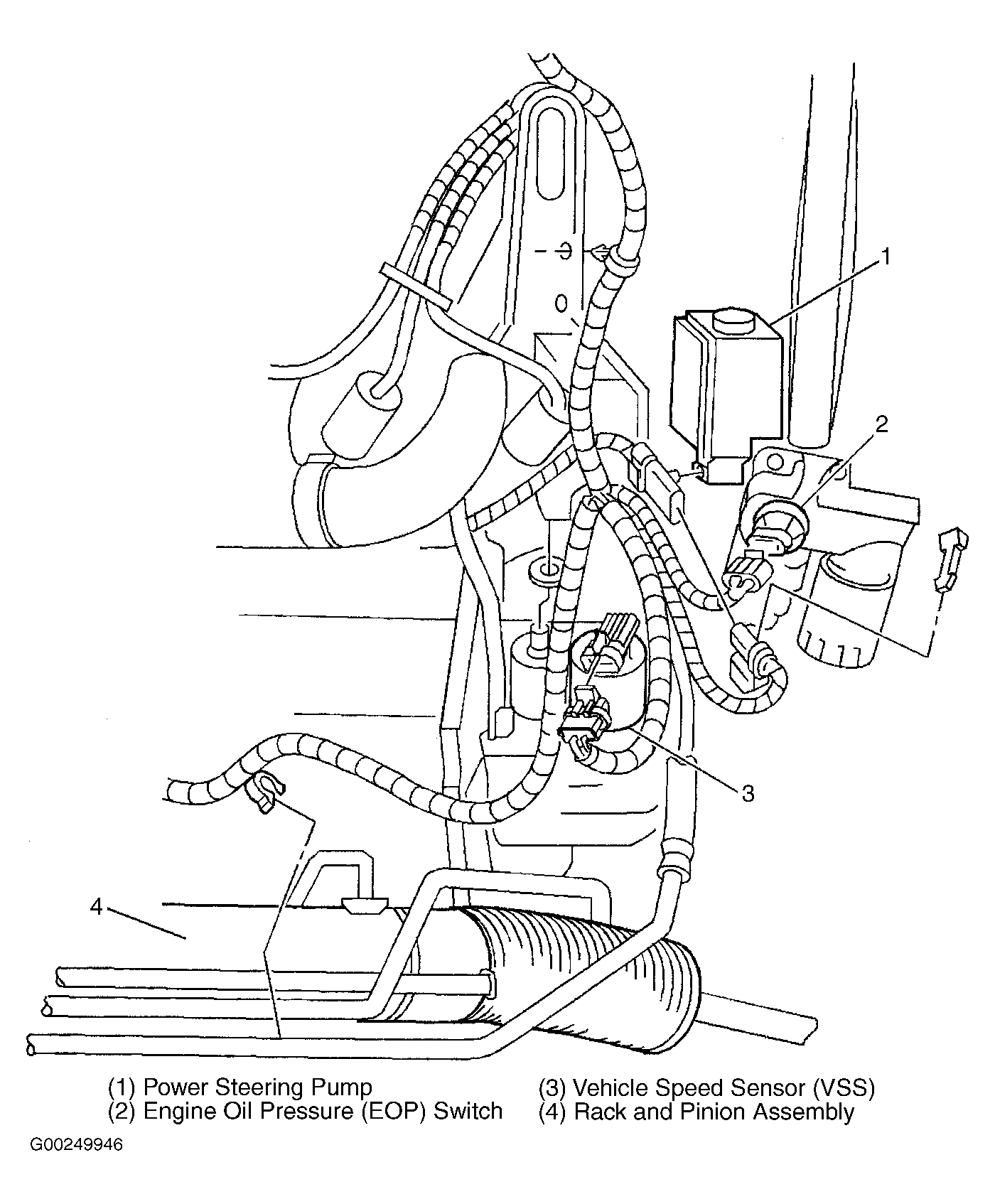 1
2
3
4

(1) Power Steering Pump
(2) Engine Oil Pressure (EOP) Switch
(3) Vehicle Speed Sensor (VSS)
(4) Rack and Pinion Assembly

G00249946