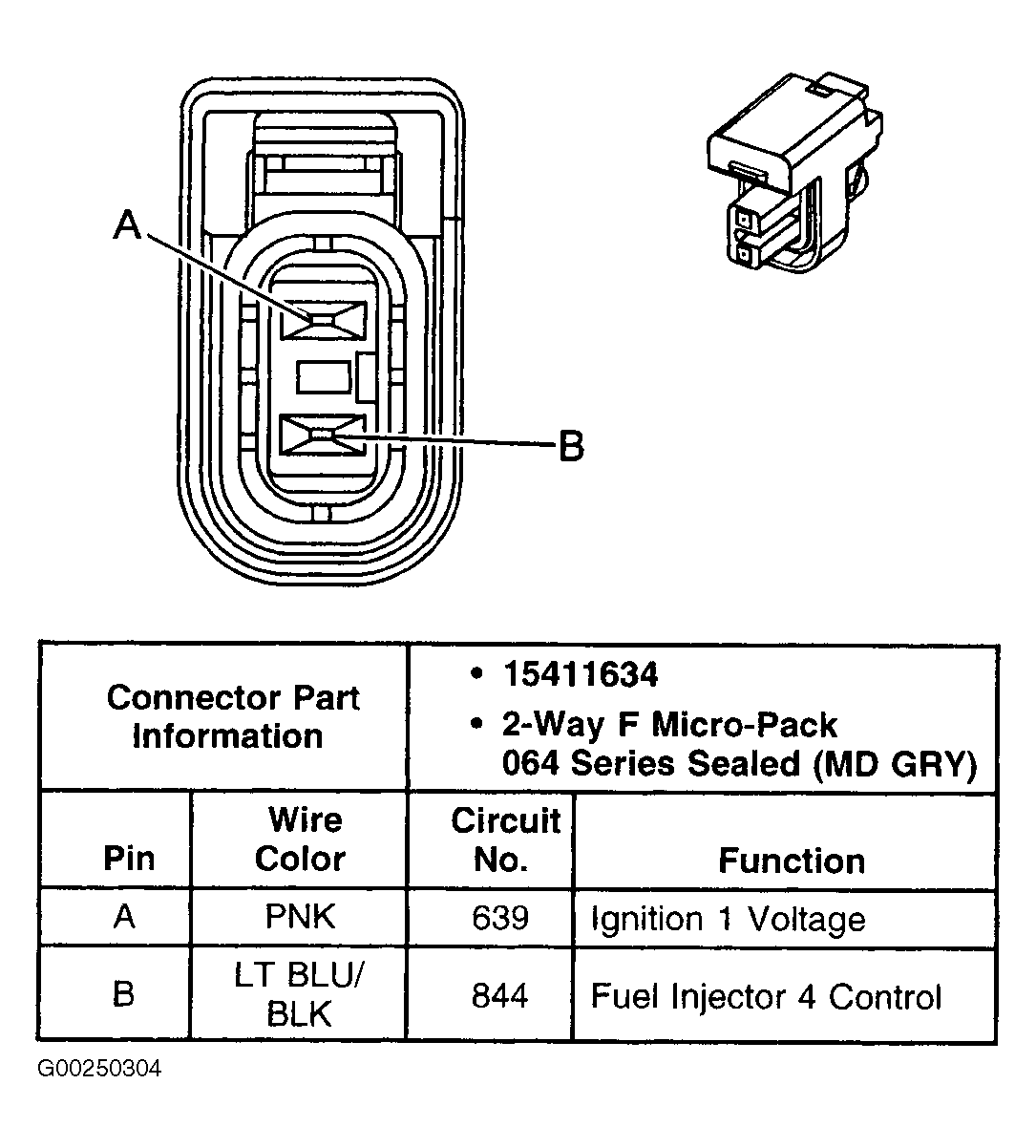 A

B

| Connector Part Information | | • 15411634 • 2-Way F Micro-Pack 064 Series Sealed (MD GRY) | |
|---|---|---|---|
| Pin | Wire Color | Circuit No. | Function |
| A | PNK | 639 | Ignition 1 Voltage |
| B | LT BLU/ BLK | 844 | Fuel Injector 4 Control |

G00250304