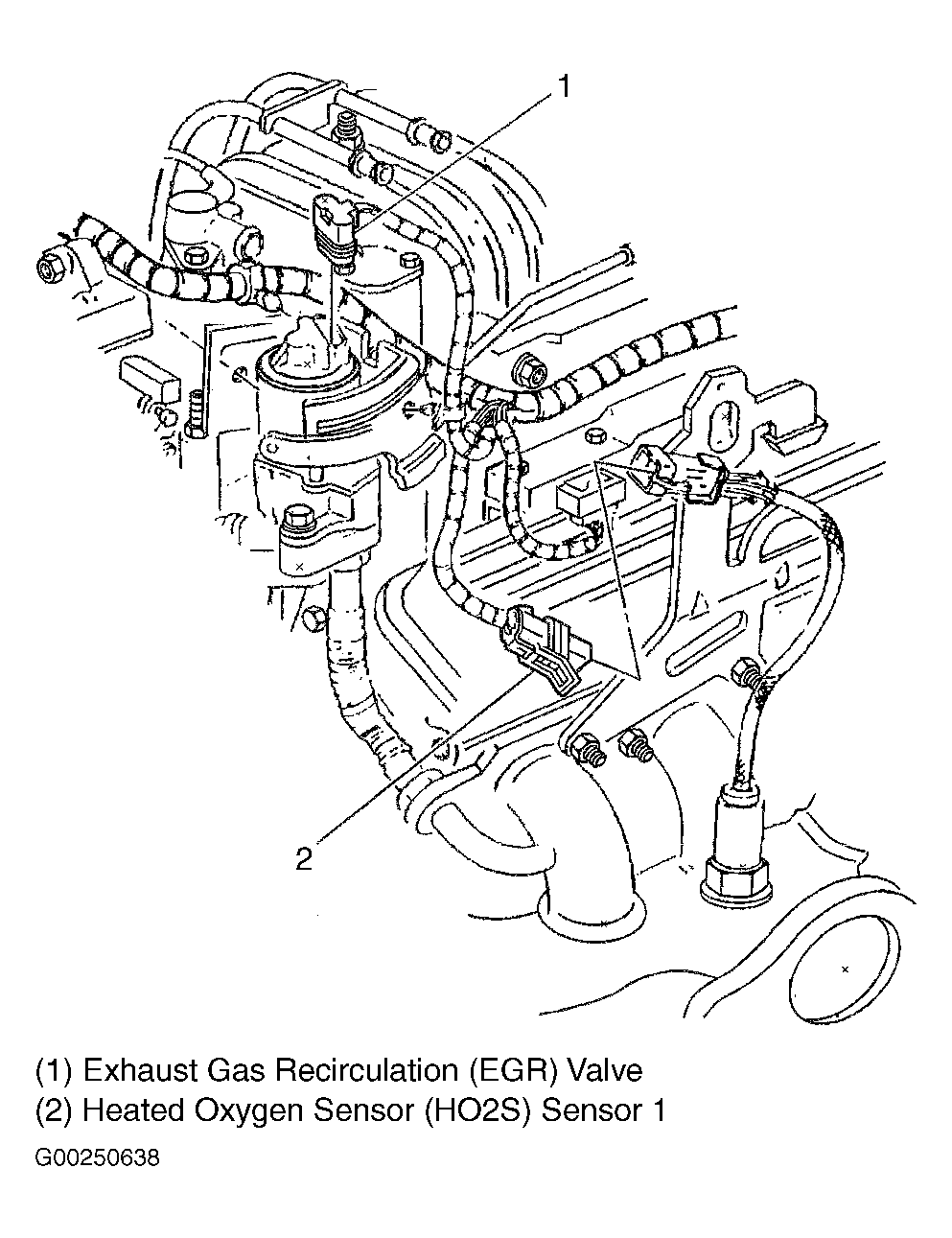 1

2

(1) Exhaust Gas Recirculation (EGR) Valve
(2) Heated Oxygen Sensor (HO2S) Sensor 1

G00250638