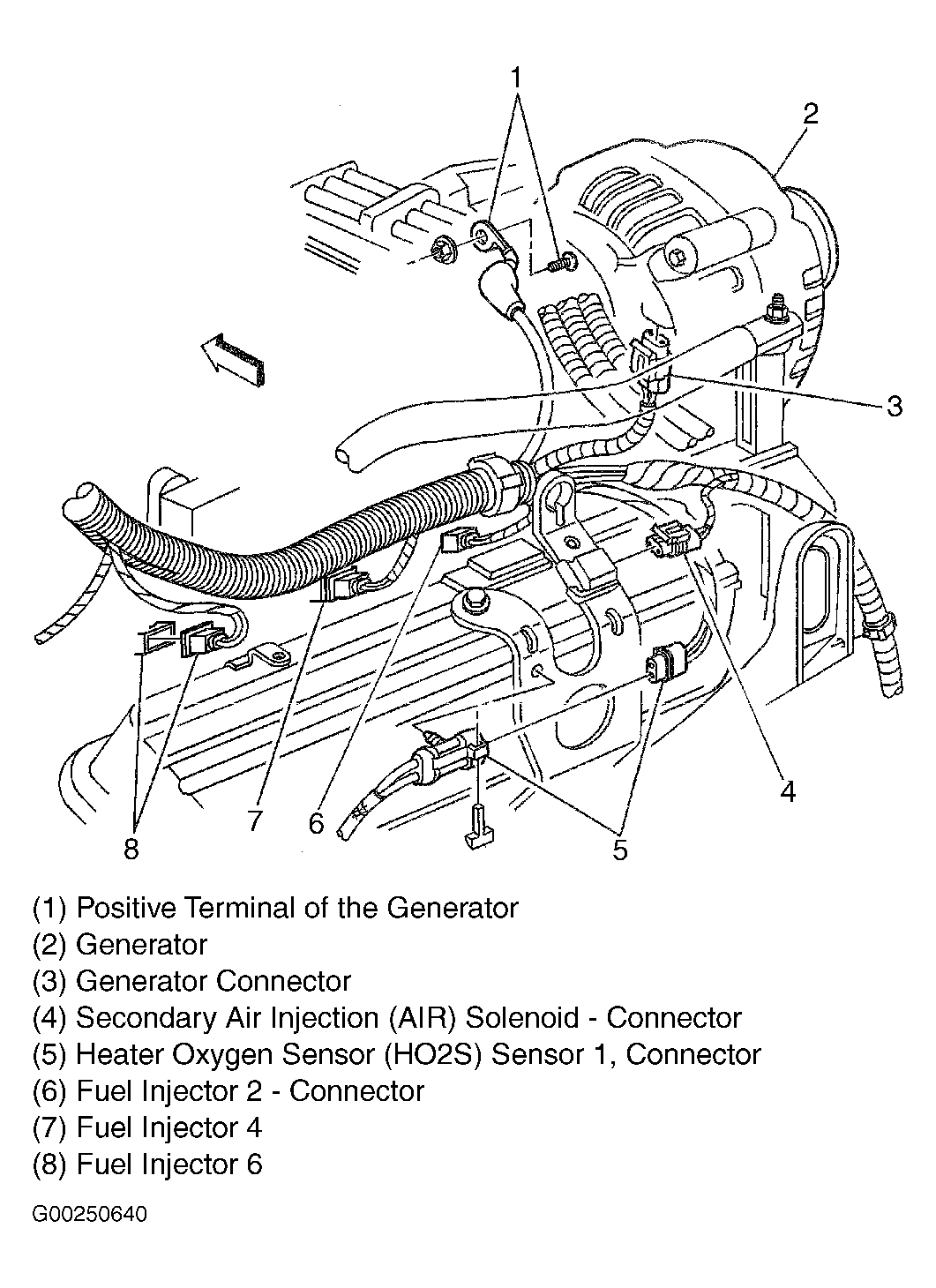 1
2
3
4
5
6
7
8

(1) Positive Terminal of the Generator
(2) Generator
(3) Generator Connector
(4) Secondary Air Injection (AIR) Solenoid - Connector
(5) Heater Oxygen Sensor (HO2S) Sensor 1, Connector
(6) Fuel Injector 2 - Connector
(7) Fuel Injector 4
(8) Fuel Injector 6

G00250640