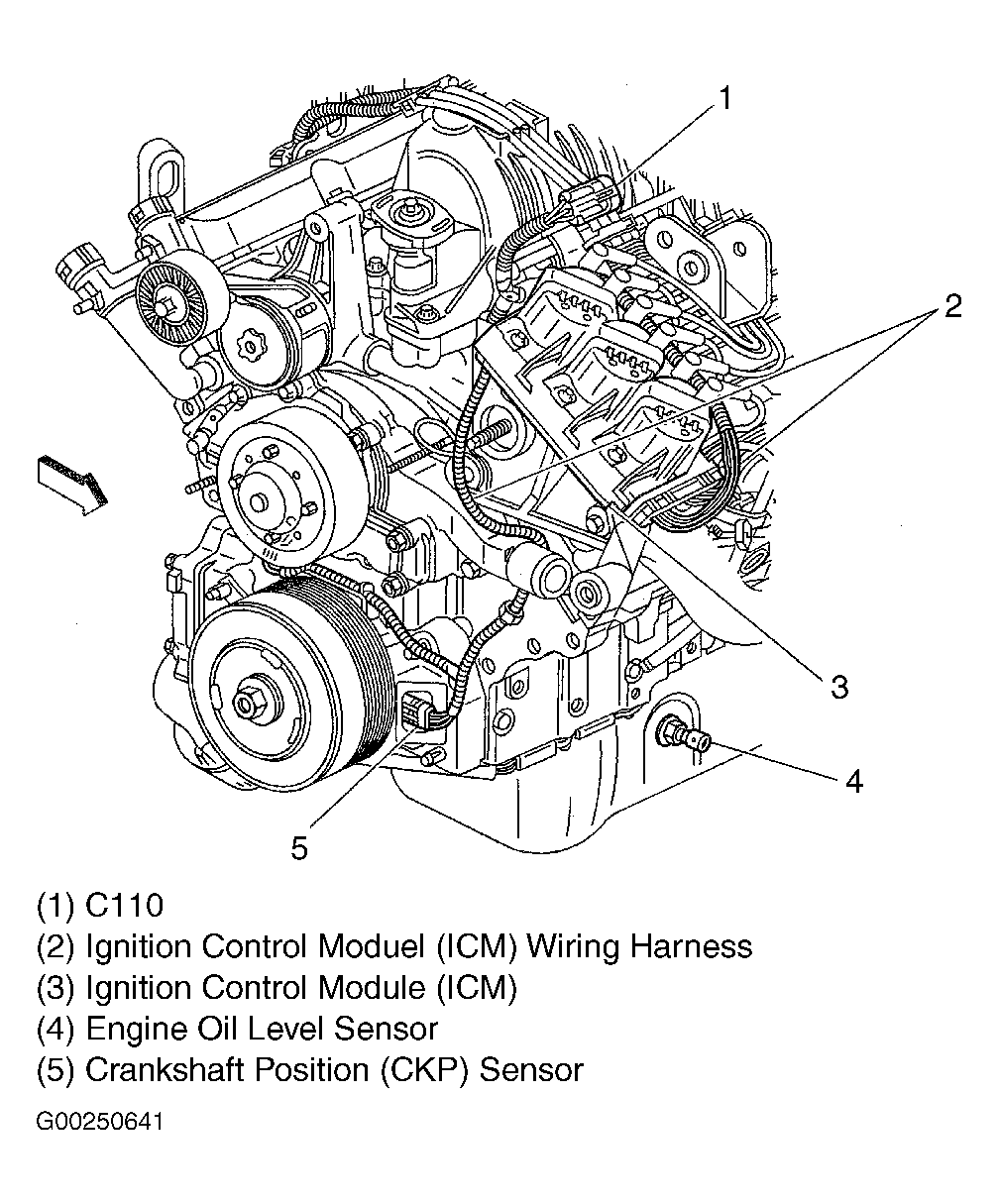 1
2
3
4
5

(1) C110
(2) Ignition Control Moduel (ICM) Wiring Harness
(3) Ignition Control Module (ICM)
(4) Engine Oil Level Sensor
(5) Crankshaft Position (CKP) Sensor

G00250641