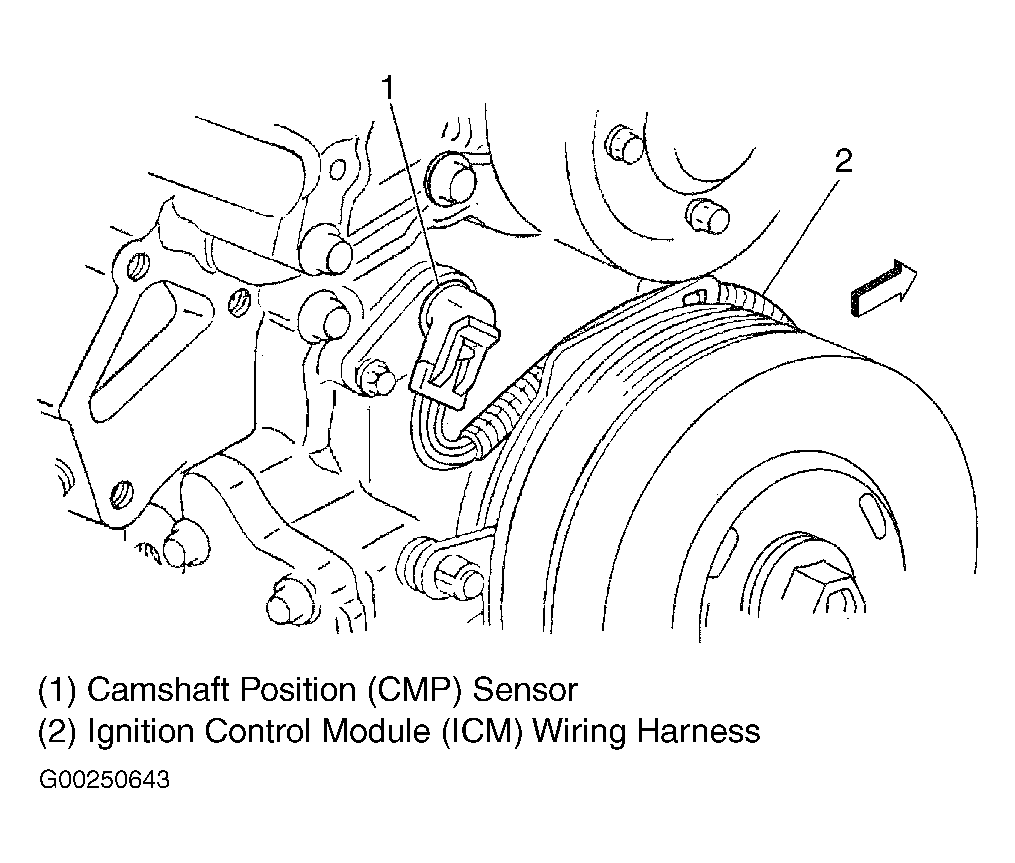 1

2

(1) Camshaft Position (CMP) Sensor
(2) Ignition Control Module (ICM) Wiring Harness
G00250643