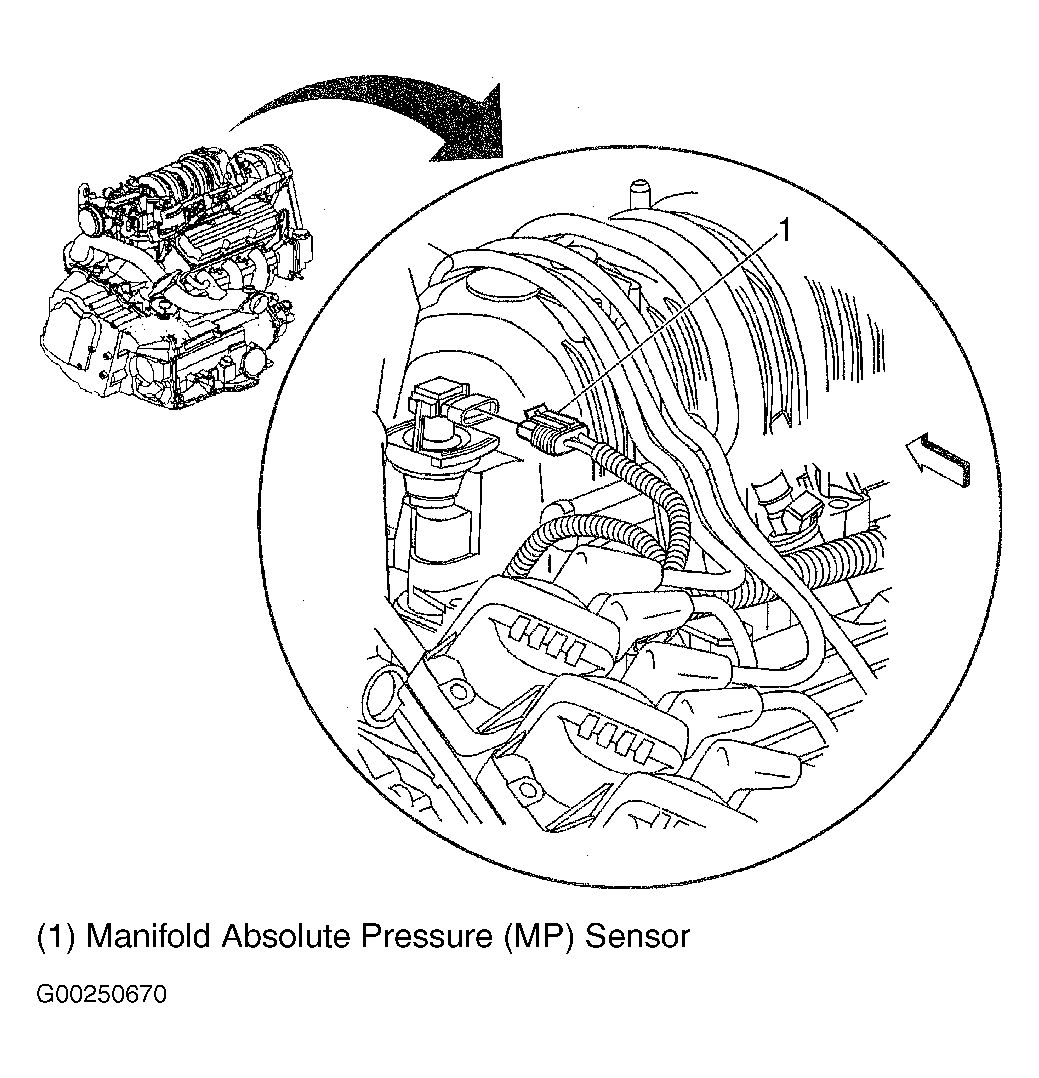 1

(1) Manifold Absolute Pressure (MP) Sensor

G00250670