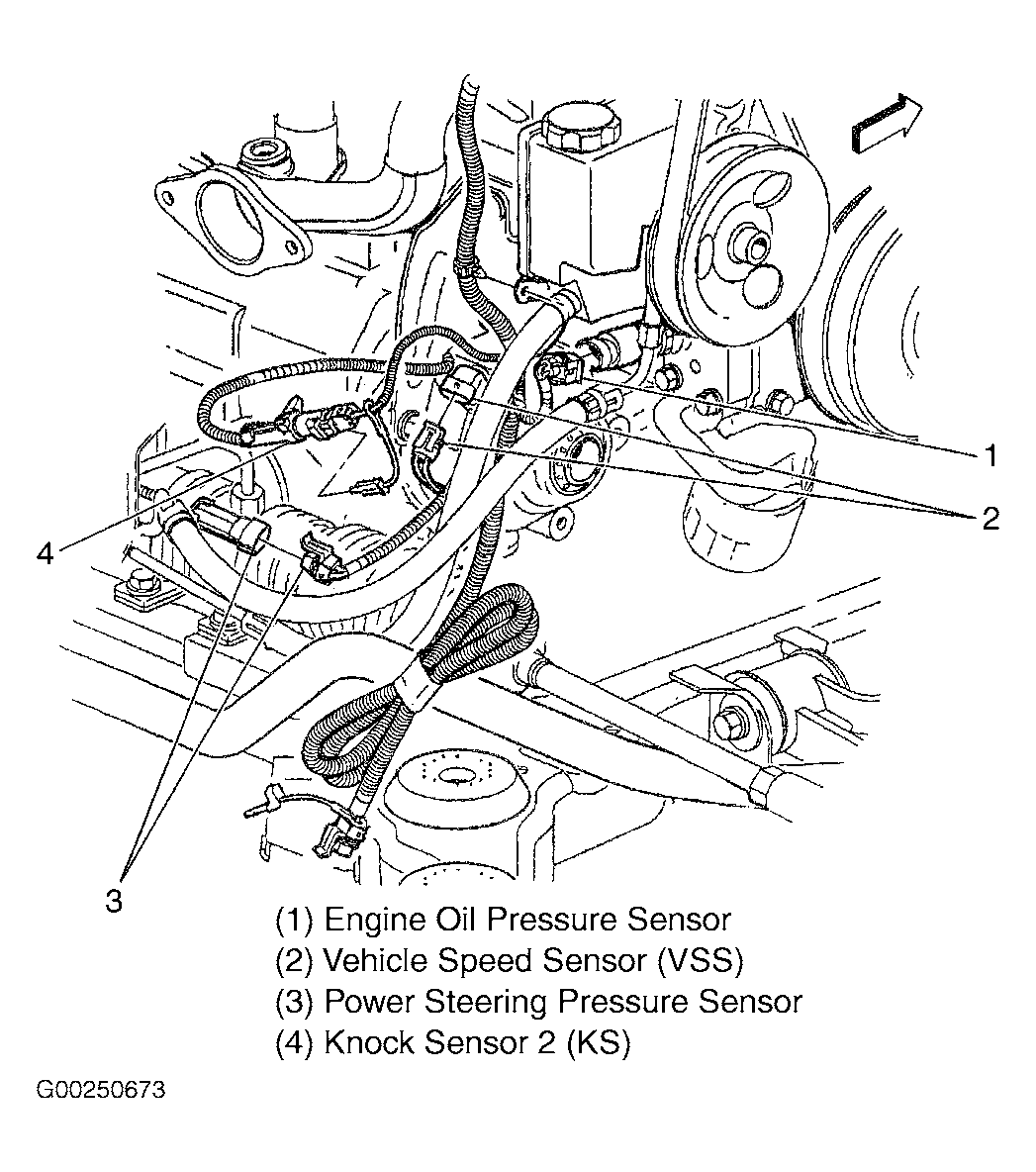 1
2
4
3
(1) Engine Oil Pressure Sensor
(2) Vehicle Speed Sensor (VSS)
(3) Power Steering Pressure Sensor
(4) Knock Sensor 2 (KS)
G00250673