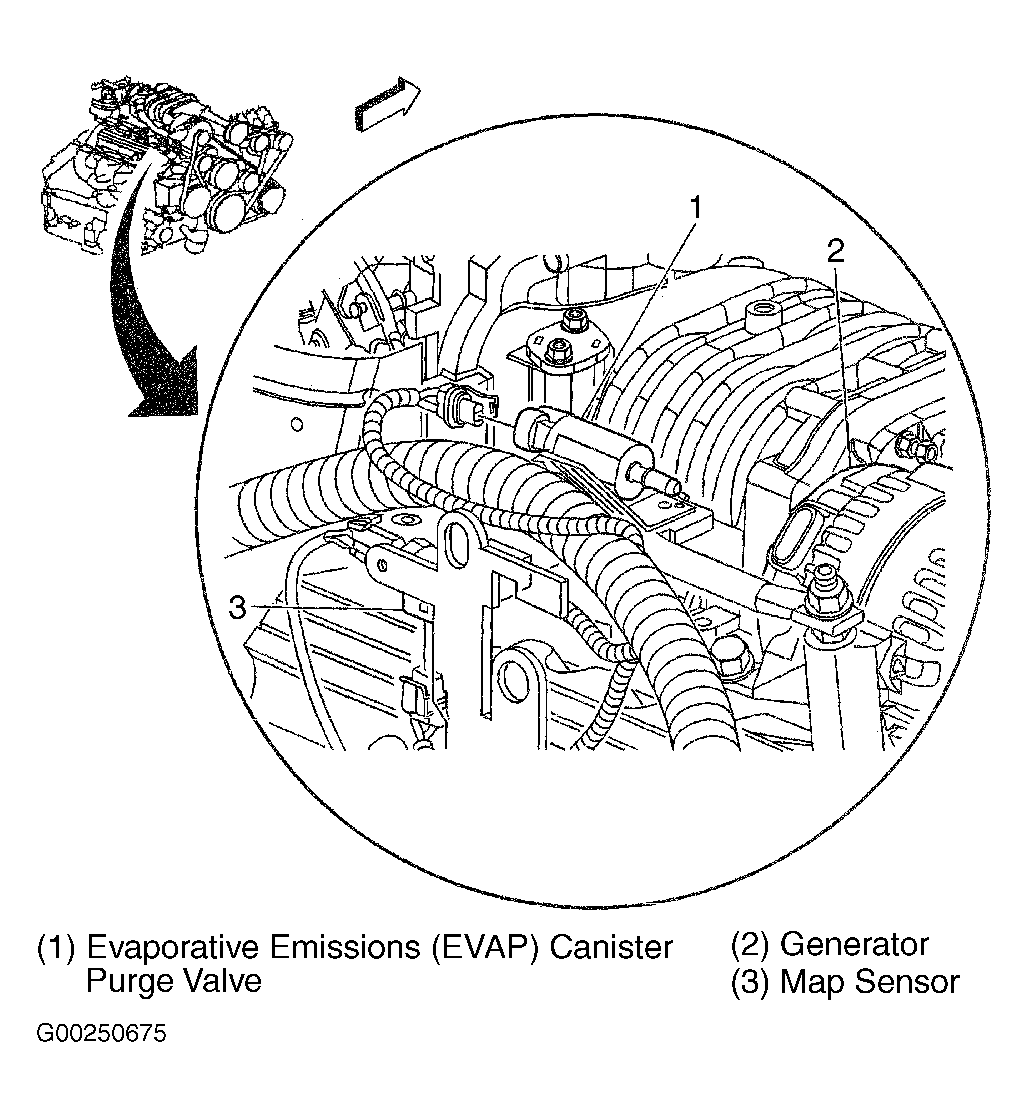 1
2
3

(1) Evaporative Emissions (EVAP) Canister Purge Valve

(2) Generator
(3) Map Sensor

G00250675