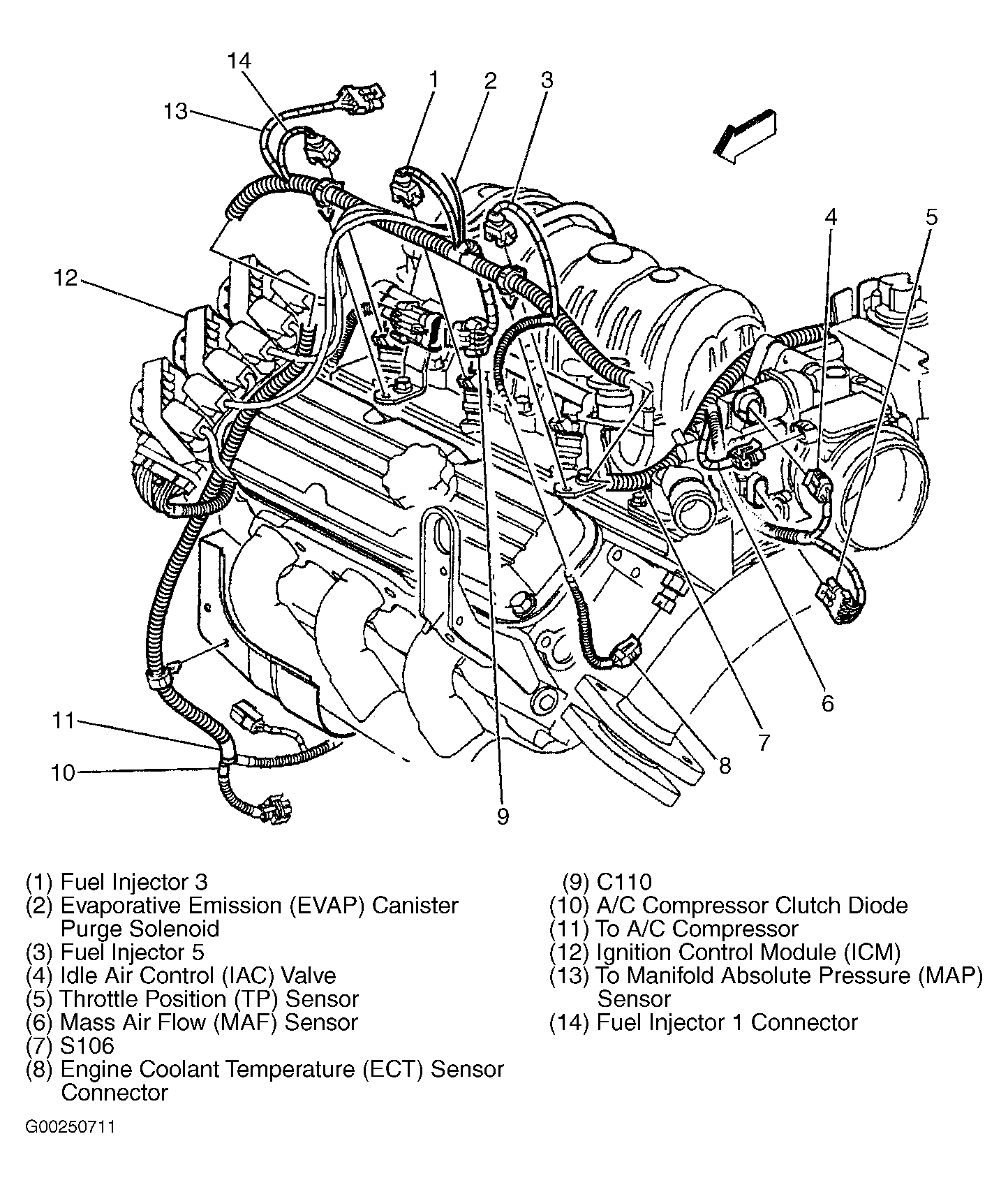 14
13
1
2
3
4
5
12
11
10
9
8
7
6

(1) Fuel Injector 3
(2) Evaporative Emission (EVAP) Canister Purge Solenoid
(3) Fuel Injector 5
(4) Idle Air Control (IAC) Valve
(5) Throttle Position (TP) Sensor
(6) Mass Air Flow (MAF) Sensor
(7) S106
(8) Engine Coolant Temperature (ECT) Sensor Connector

(9) C110
(10) A/C Compressor Clutch Diode
(11) To A/C Compressor
(12) Ignition Control Module (ICM)
(13) To Manifold Absolute Pressure (MAP) Sensor
(14) Fuel Injector 1 Connector

G00250711