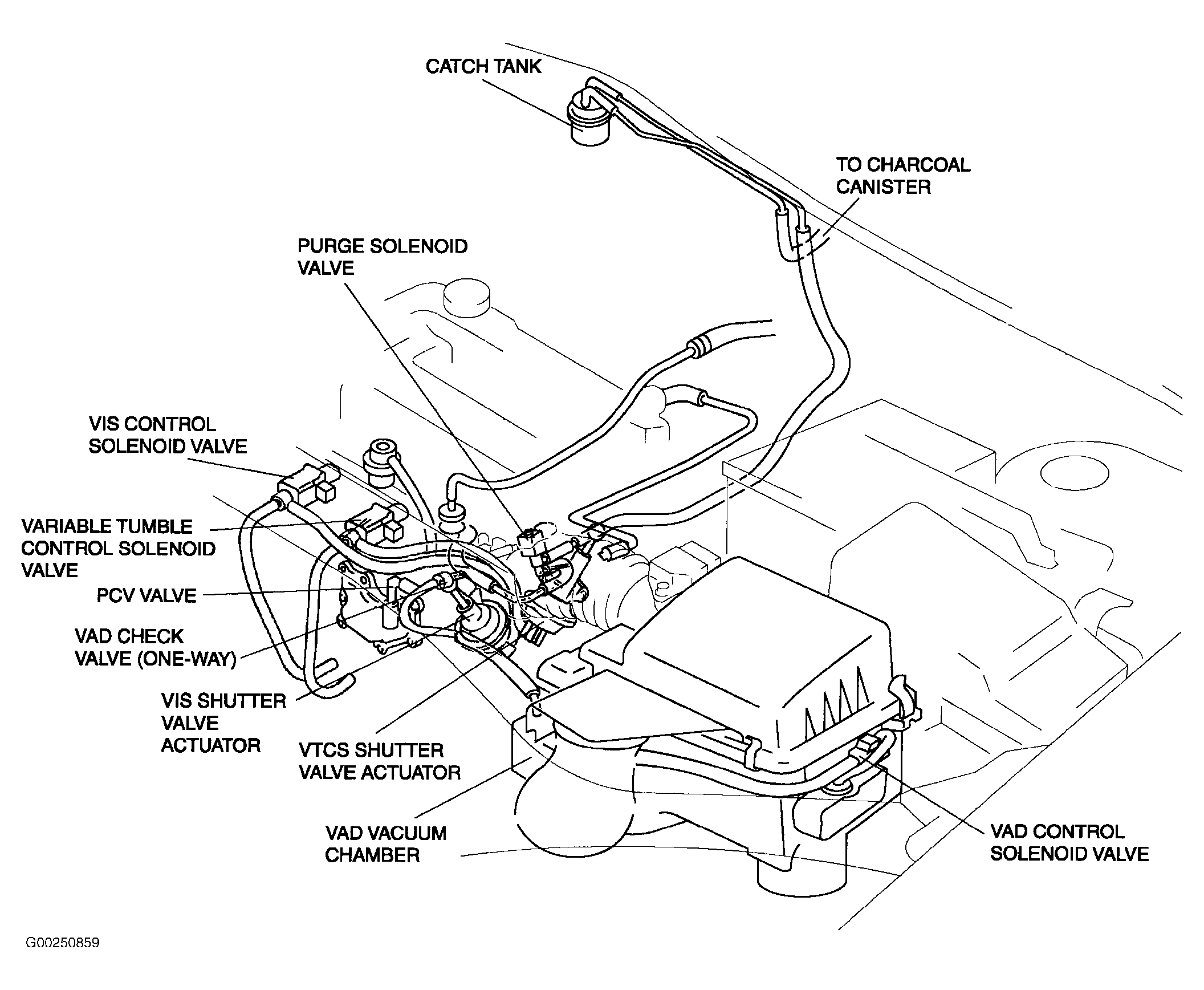 CATCH TANK

TO CHARCOAL CANISTER

PURGE SOLENOID VALVE

VIS CONTROL SOLENOID VALVE

VARIABLE TUMBLE CONTROL SOLENOID VALVE

PCV VALVE

VAD CHECK VALVE (ONE-WAY)

VIS SHUTTER VALVE ACTUATOR

VTCS SHUTTER VALVE ACTUATOR

VAD VACUUM CHAMBER

VAD CONTROL SOLENOID VALVE

G00250859