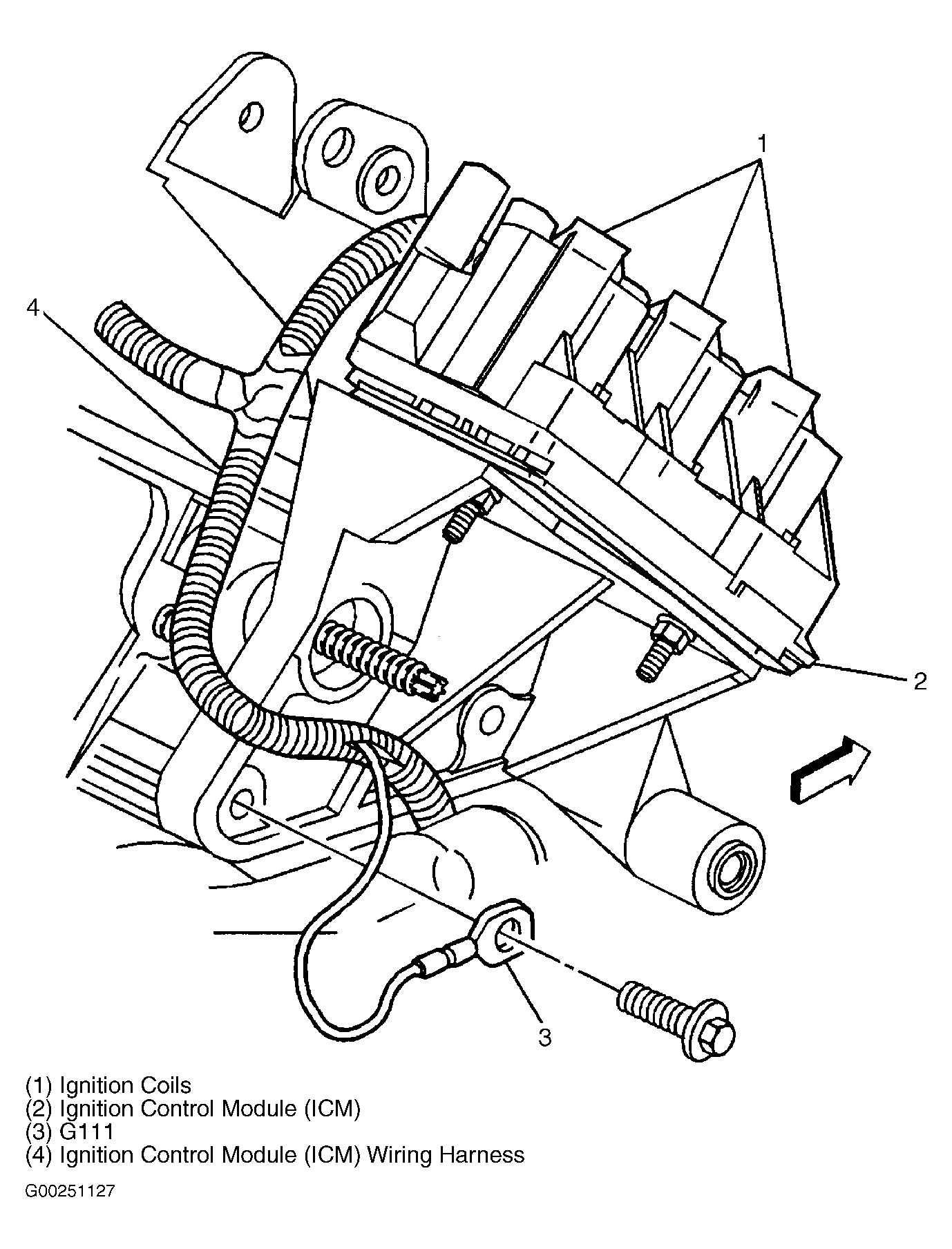 1
4
2
3

(1) Ignition Coils
(2) Ignition Control Module (ICM)
(3) G111
(4) Ignition Control Module (ICM) Wiring Harness

G00251127