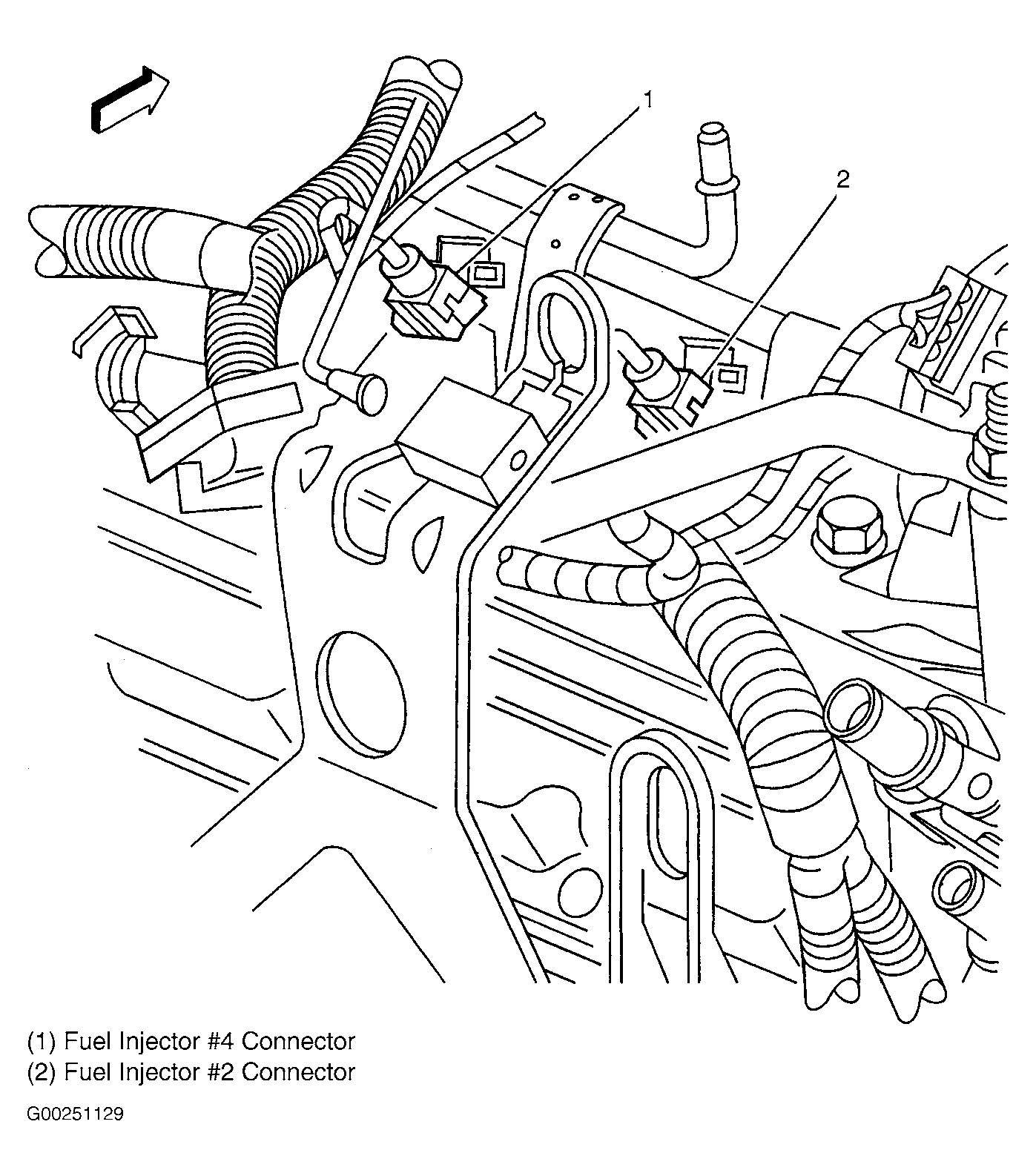 1

2

(1) Fuel Injector #4 Connector
(2) Fuel Injector #2 Connector

G00251129