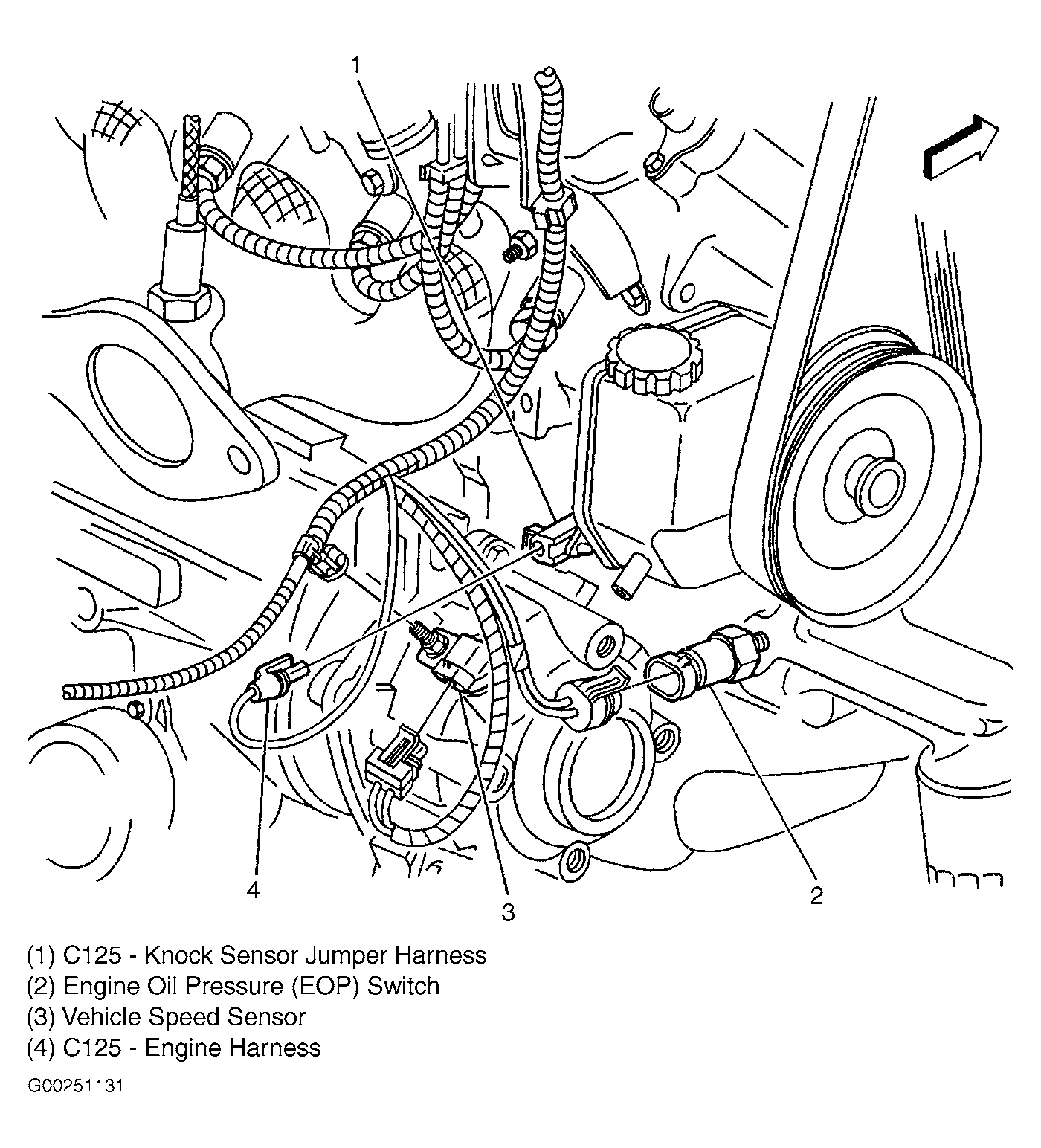 1

4

3

2

(1) C125 - Knock Sensor Jumper Harness
(2) Engine Oil Pressure (EOP) Switch
(3) Vehicle Speed Sensor
(4) C125 - Engine Harness

G00251131