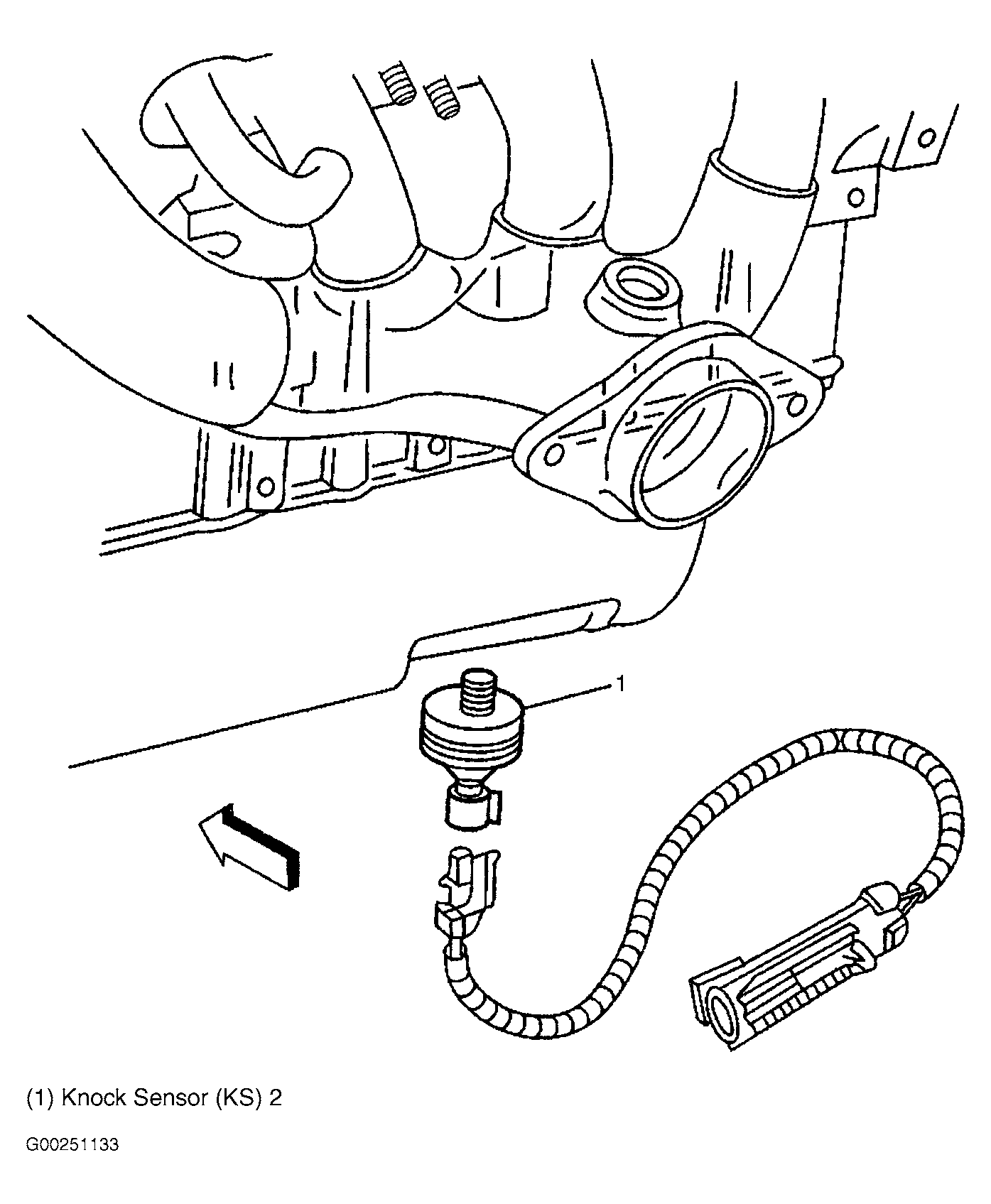 1

(1) Knock Sensor (KS) 2

G00251133