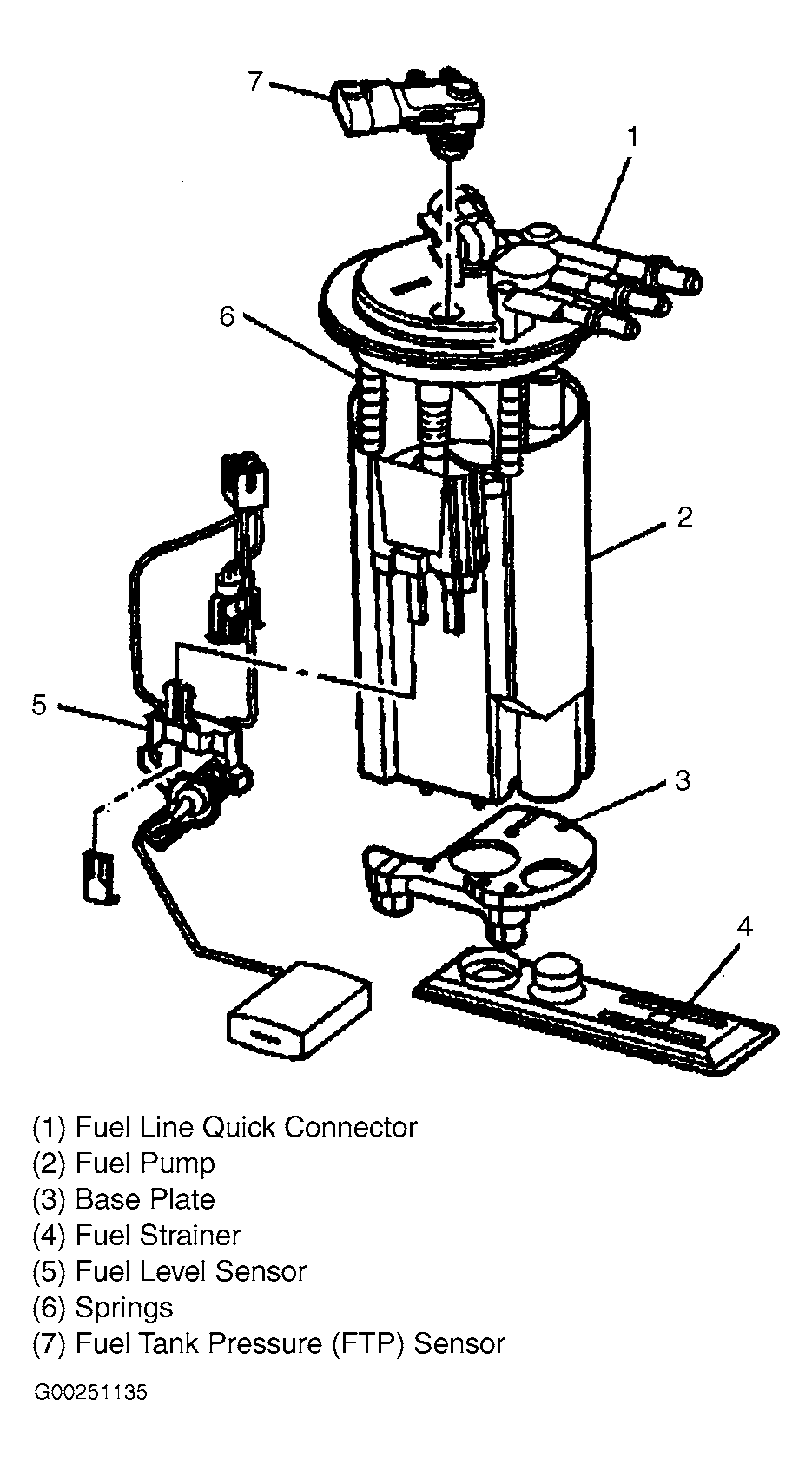 7

1

6

2

5

3

4

(1) Fuel Line Quick Connector
(2) Fuel Pump
(3) Base Plate
(4) Fuel Strainer
(5) Fuel Level Sensor
(6) Springs
(7) Fuel Tank Pressure (FTP) Sensor

G00251135