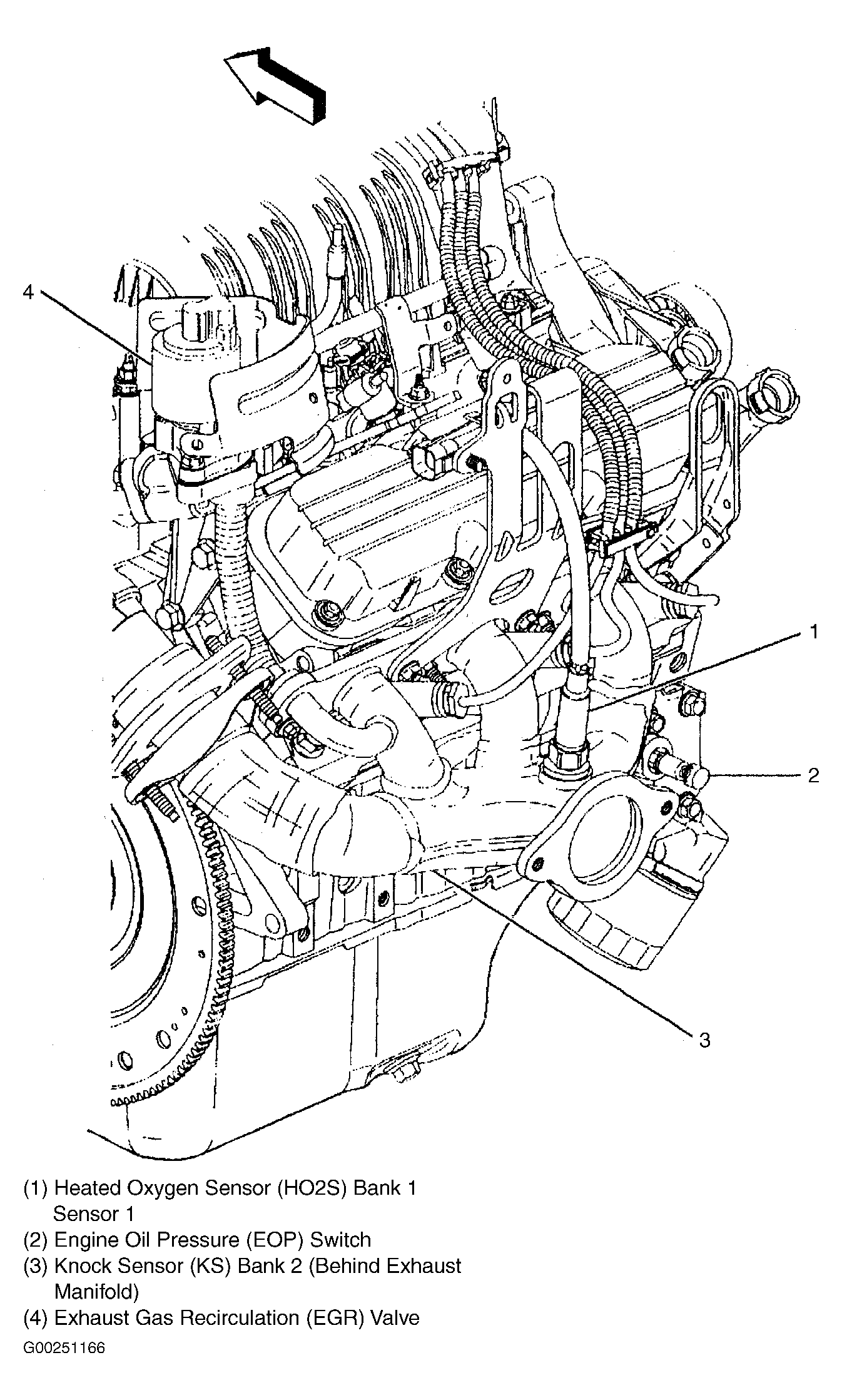 4

1

2

3

(1) Heated Oxygen Sensor (HO2S) Bank 1 Sensor 1
(2) Engine Oil Pressure (EOP) Switch
(3) Knock Sensor (KS) Bank 2 (Behind Exhaust Manifold)
(4) Exhaust Gas Recirculation (EGR) Valve

G00251166