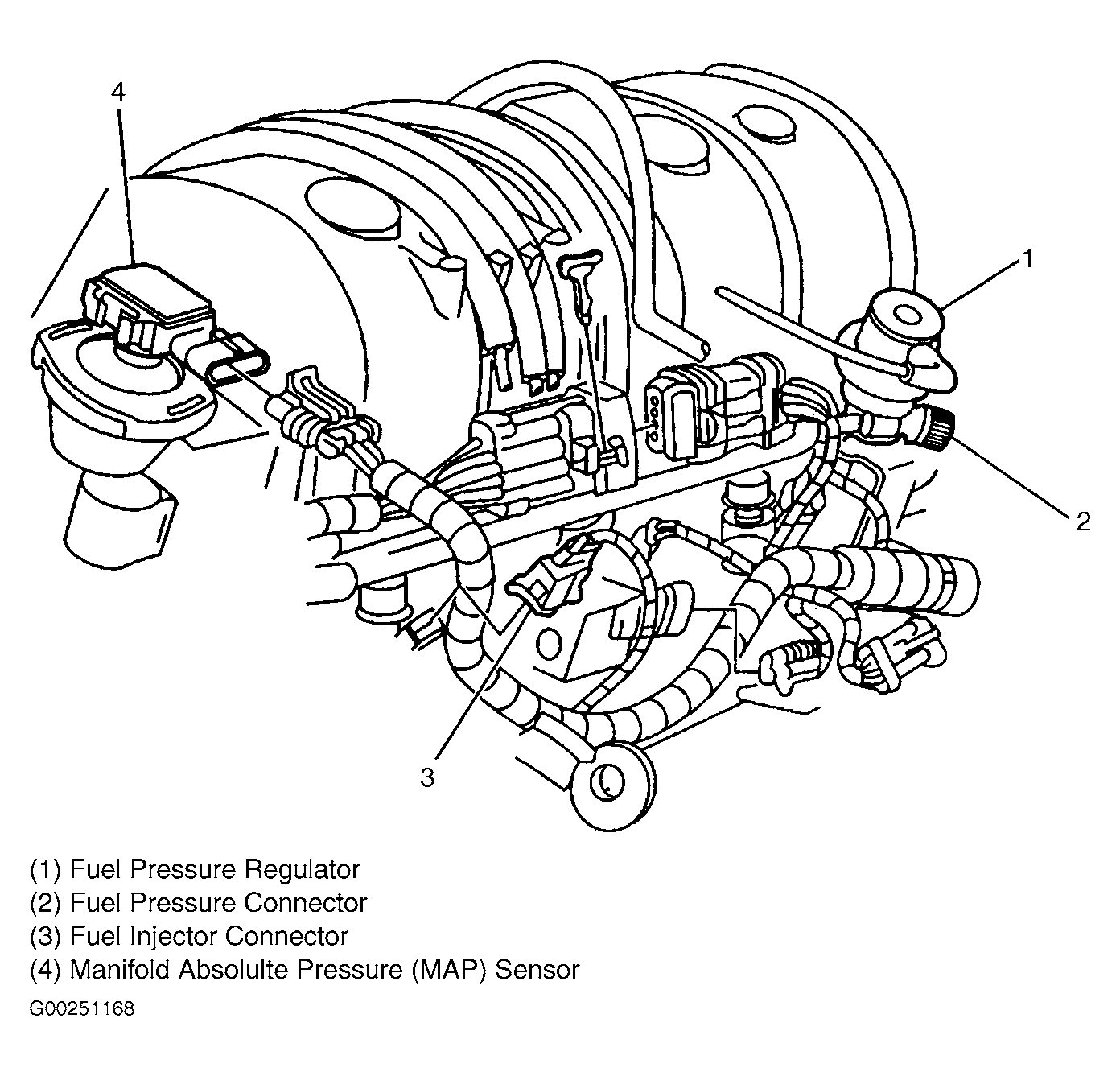 4

1

2

3

(1) Fuel Pressure Regulator
(2) Fuel Pressure Connector
(3) Fuel Injector Connector
(4) Manifold Absolulte Pressure (MAP) Sensor

G00251168