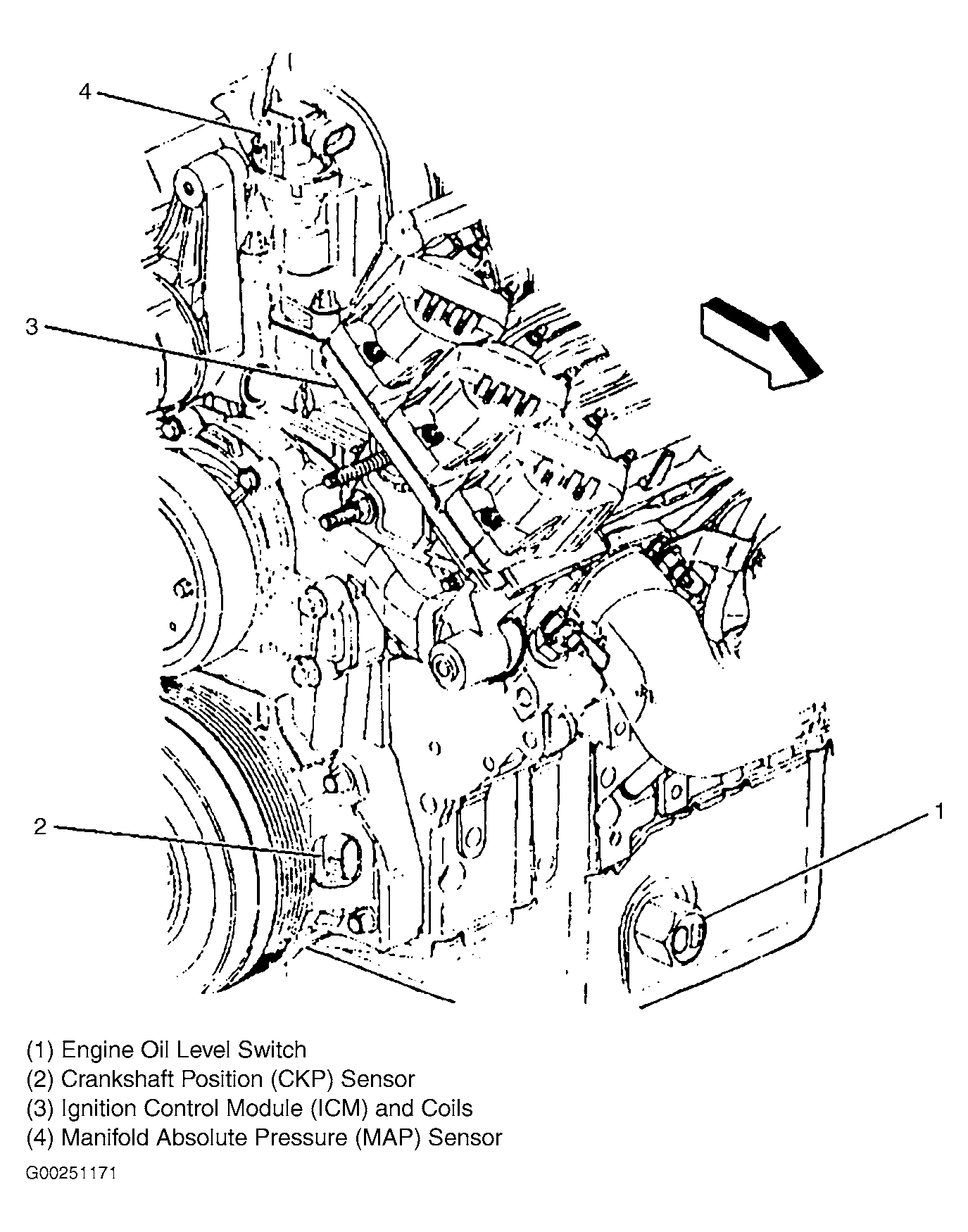 4

3

2

1

(1) Engine Oil Level Switch
(2) Crankshaft Position (CKP) Sensor
(3) Ignition Control Module (ICM) and Coils
(4) Manifold Absolute Pressure (MAP) Sensor

G00251171